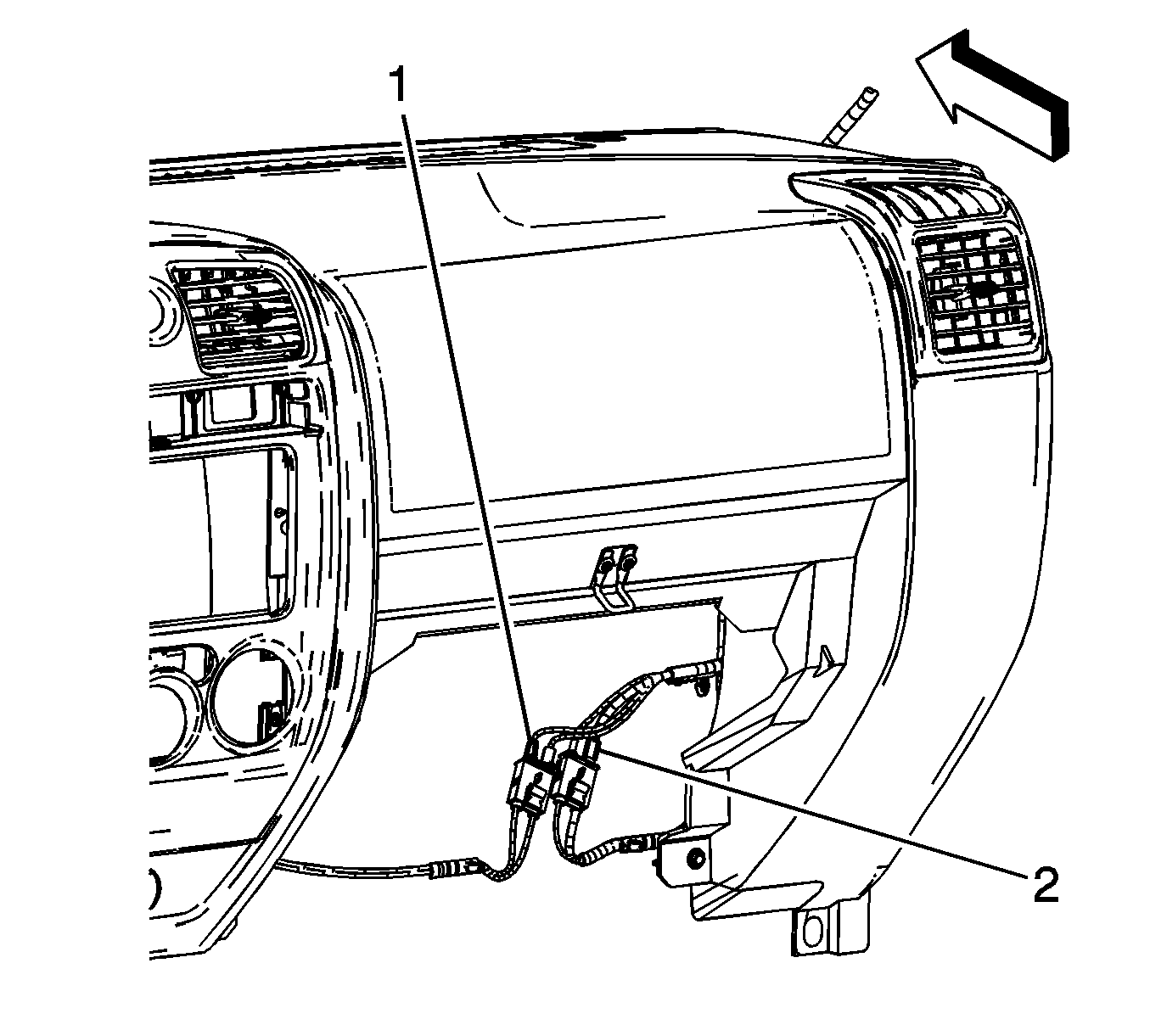 1

2