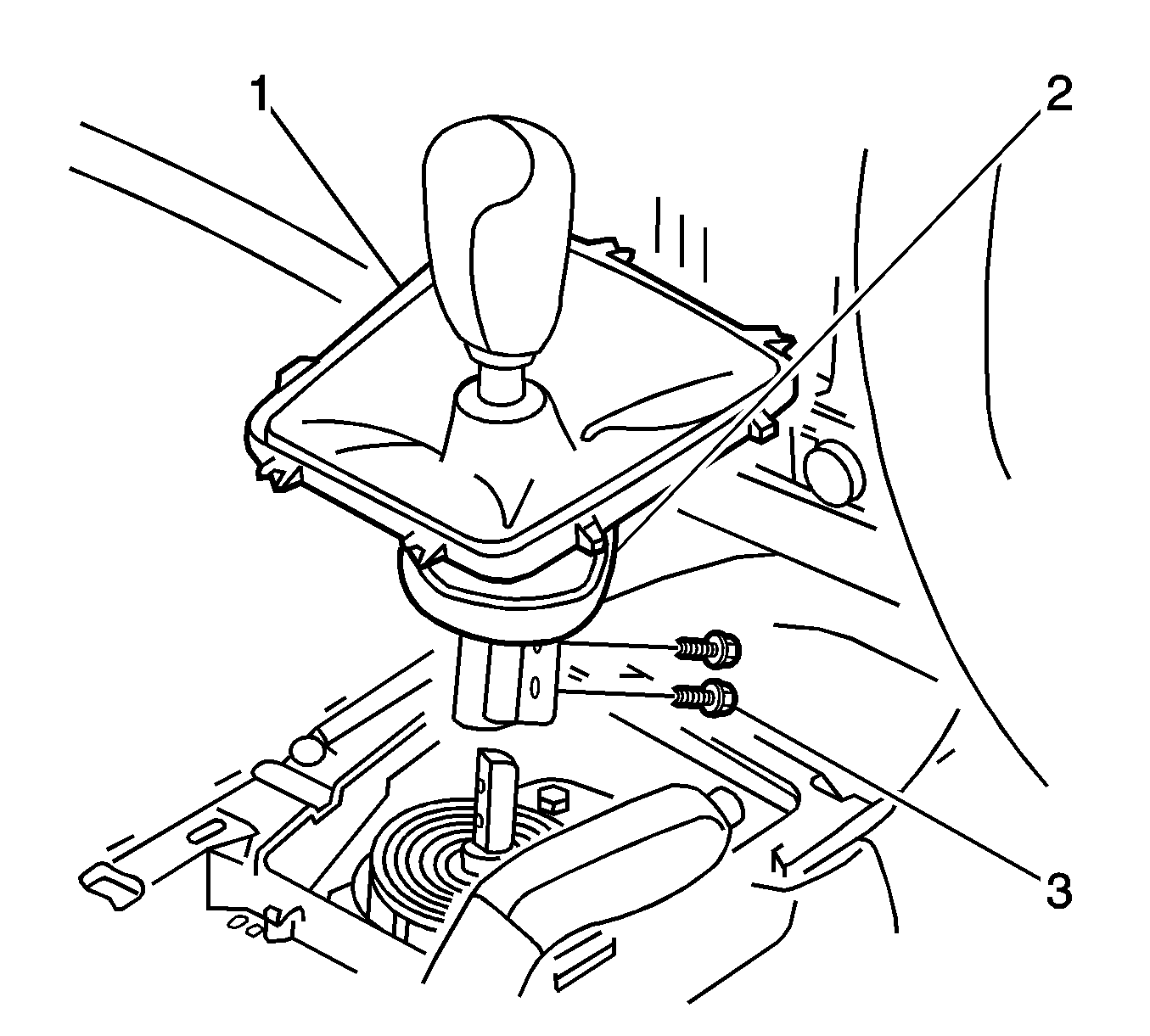 1
2
3