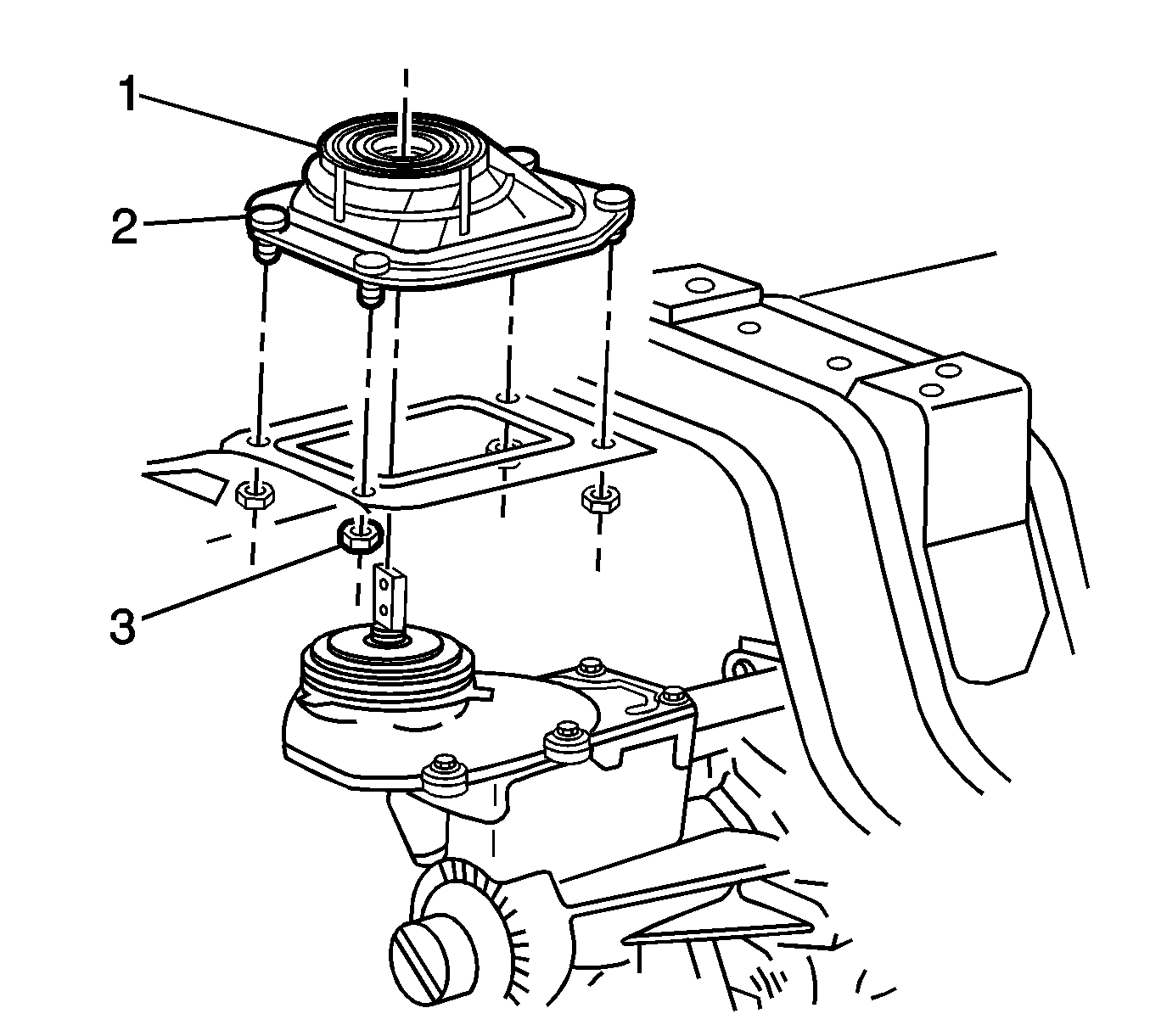 1
2
3