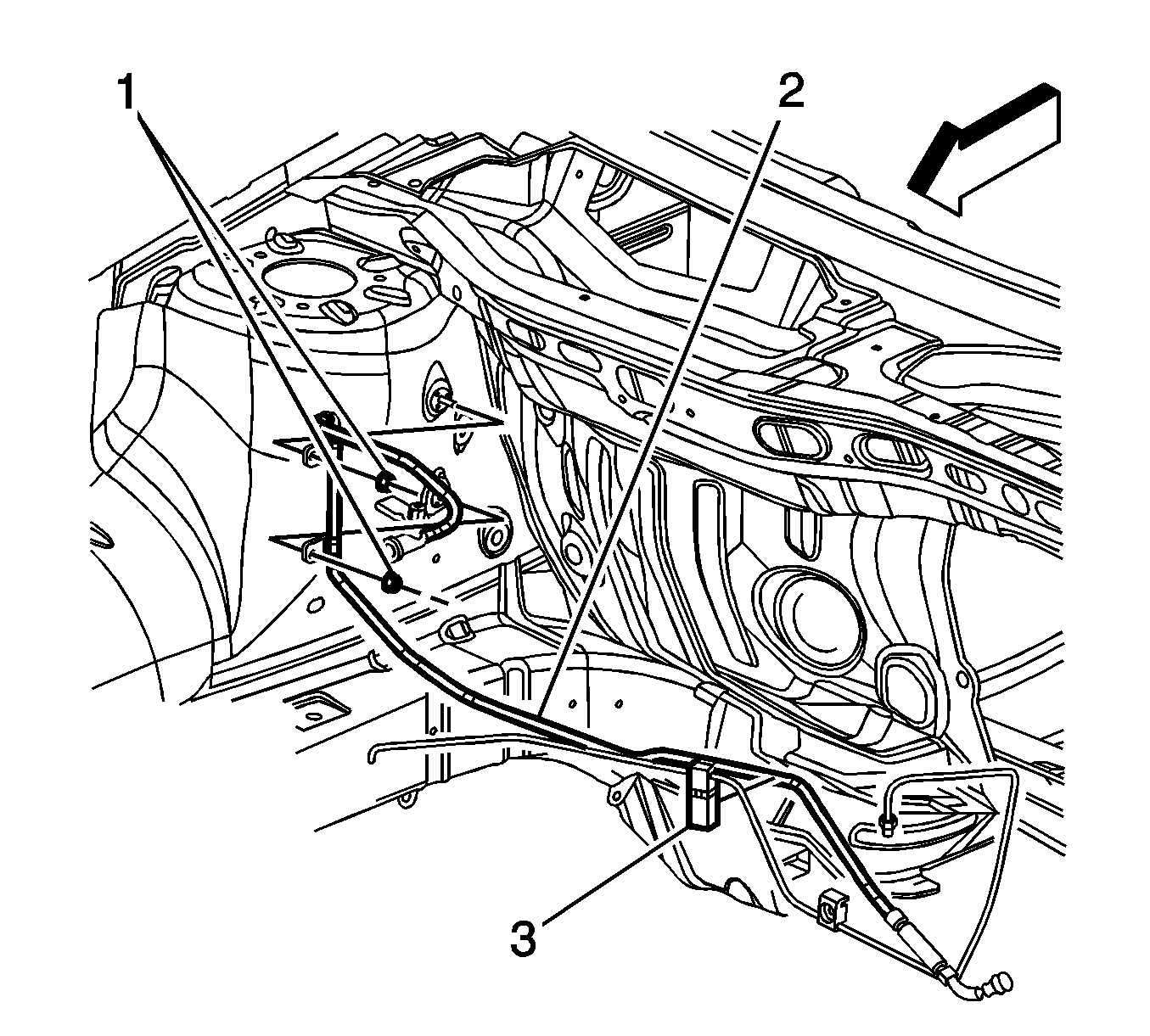 1
2
3