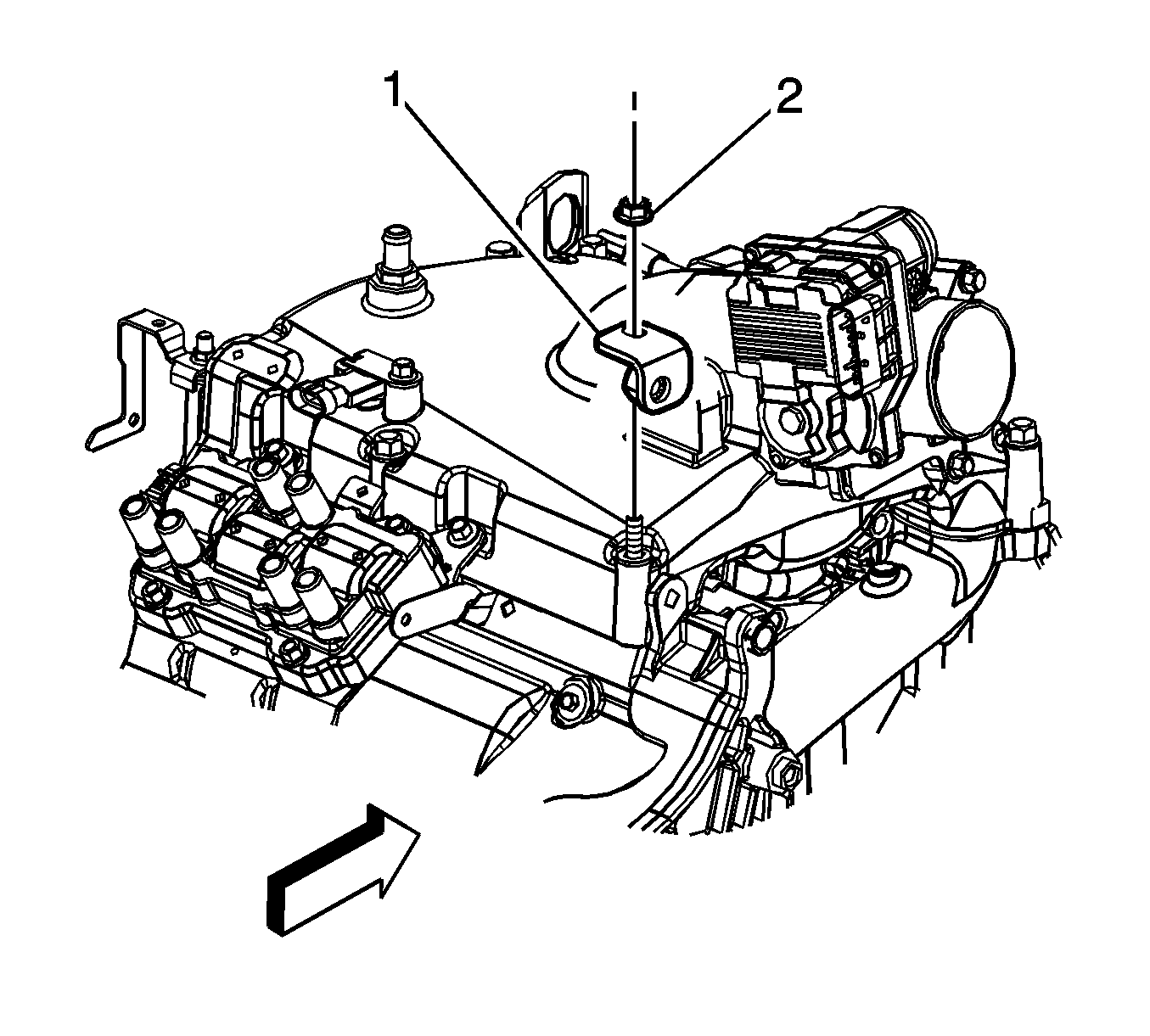 1
2