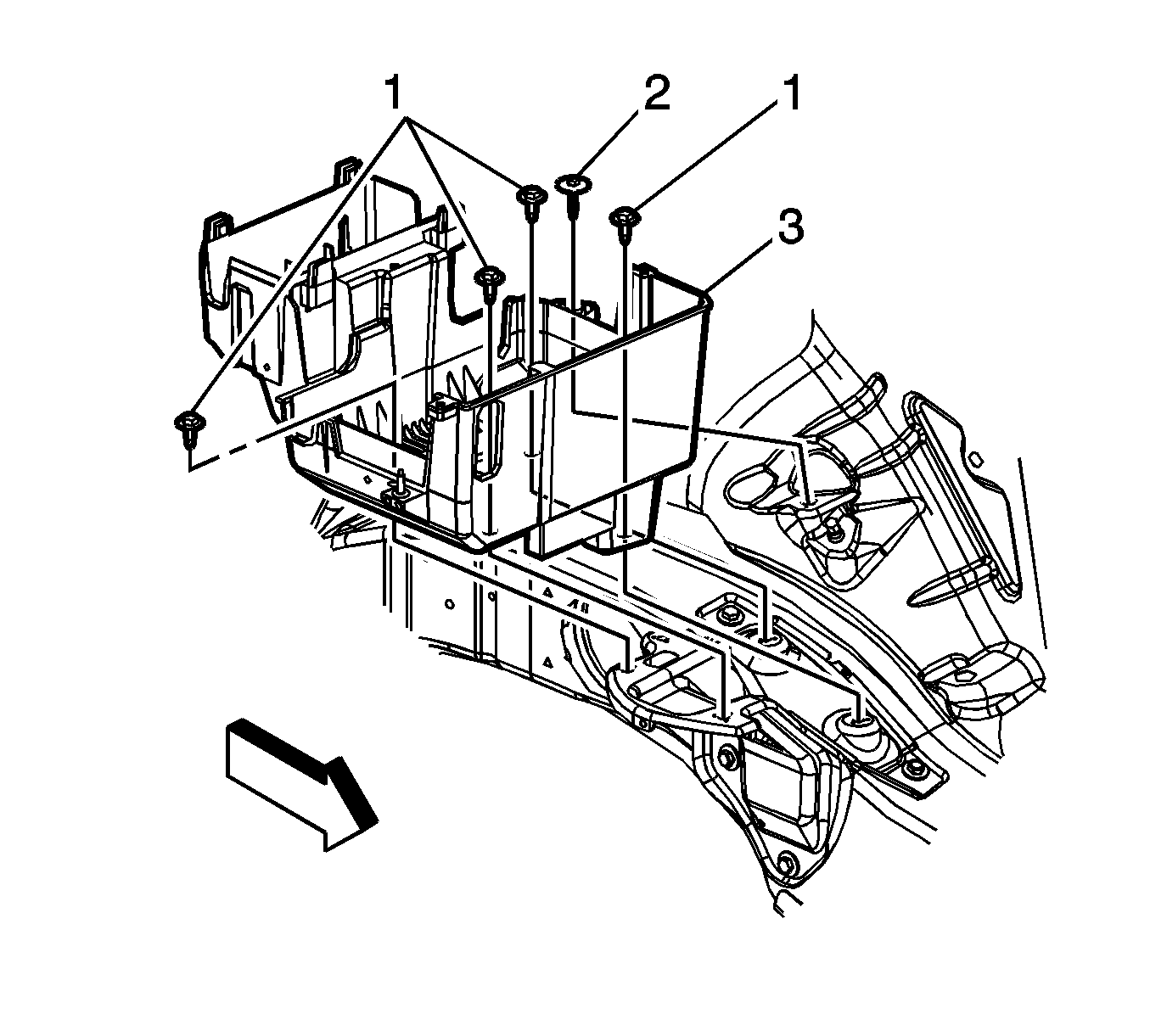 1
2
1
3