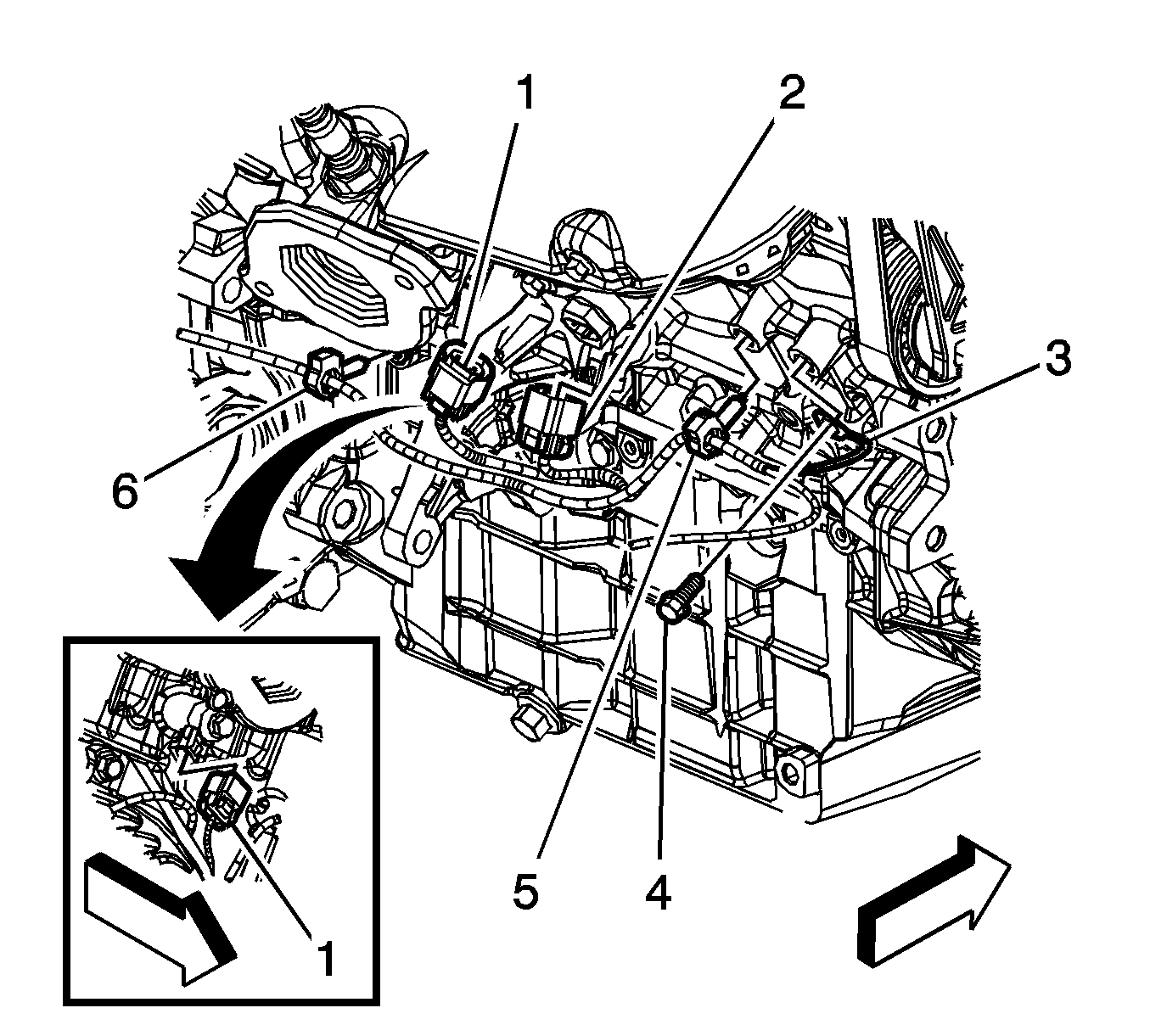 1
2
3
6
5
4
1