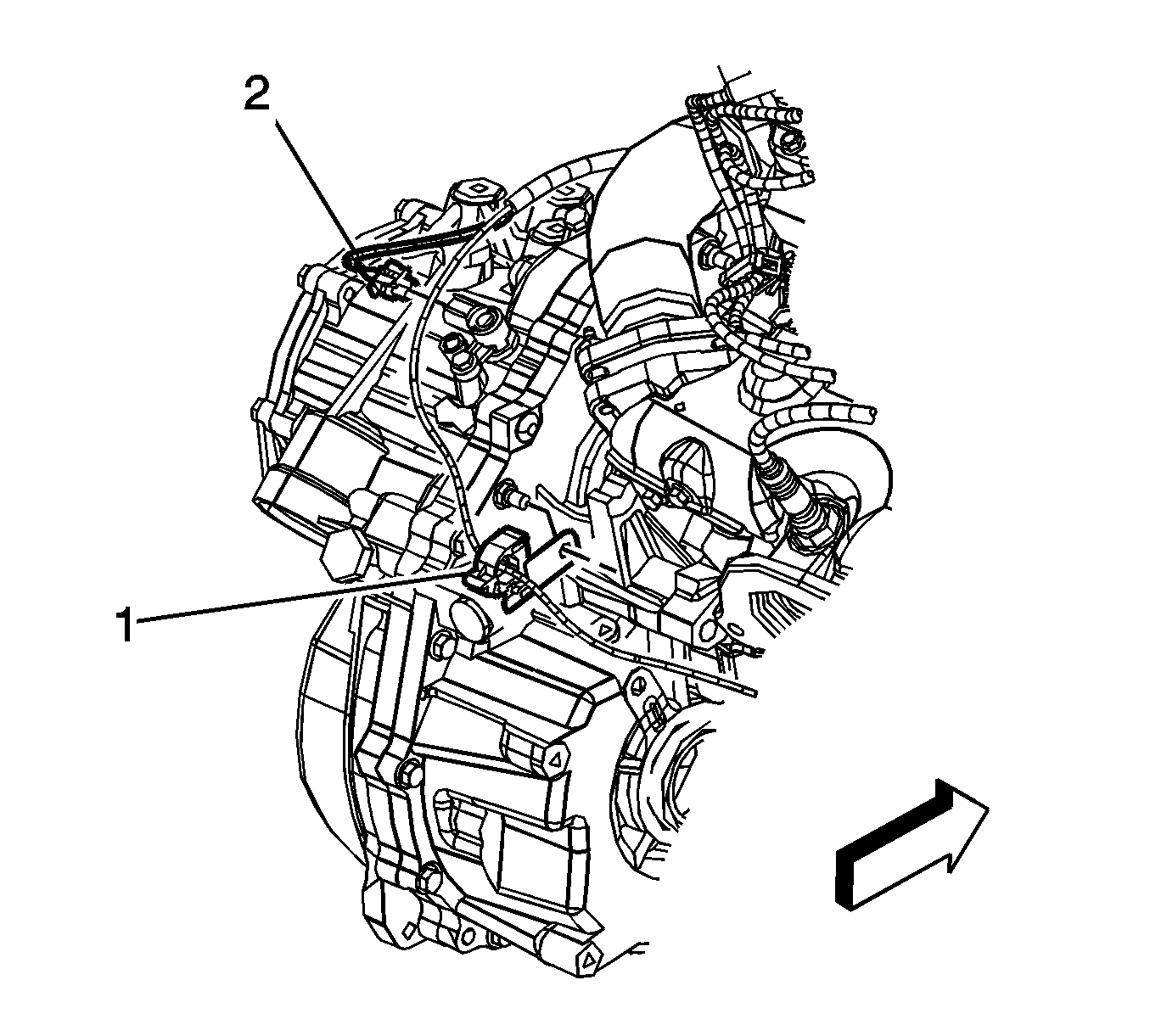 2

1