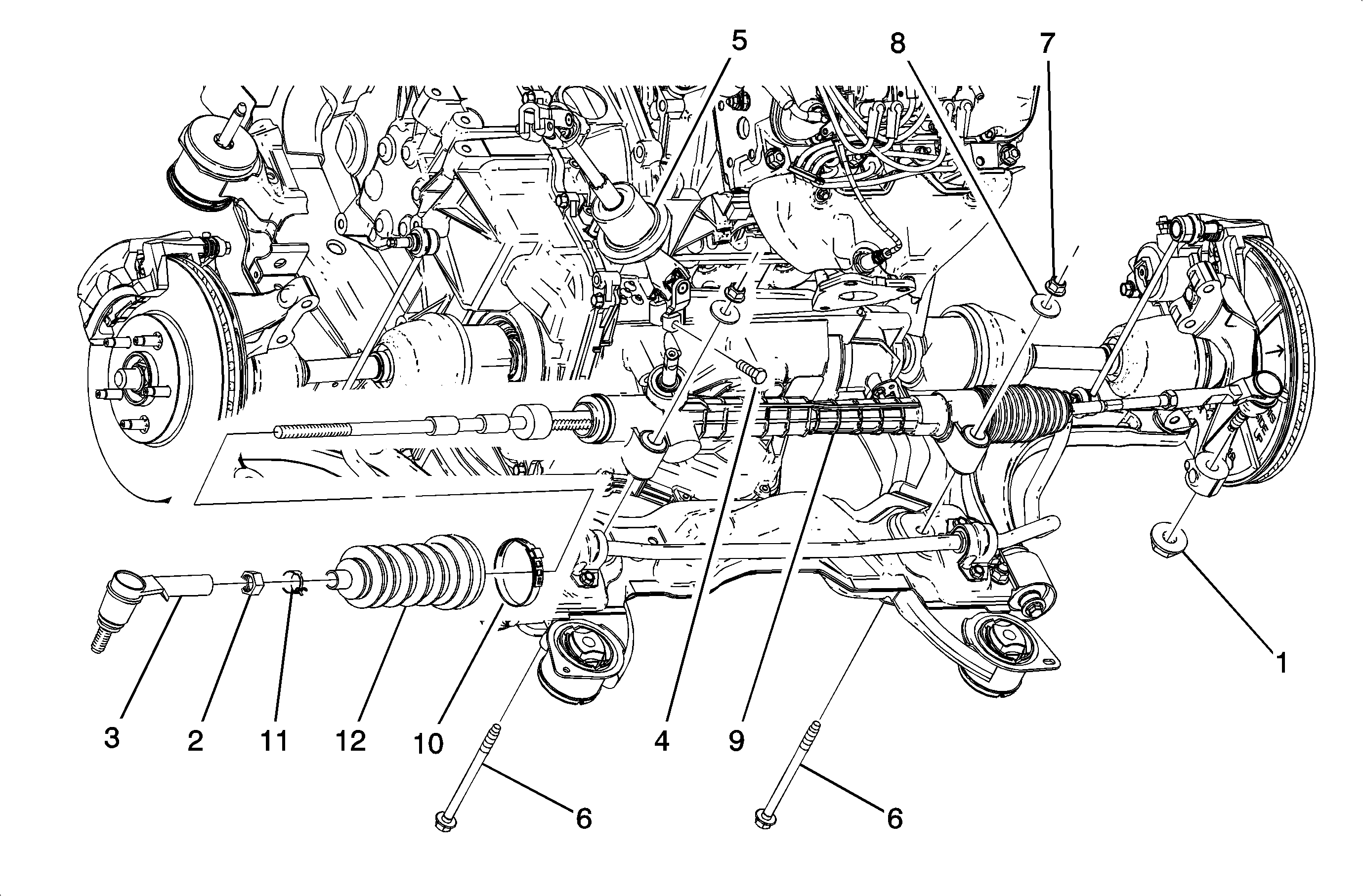 5
8
7
1
3
2
11
12
10
4
9
6
6