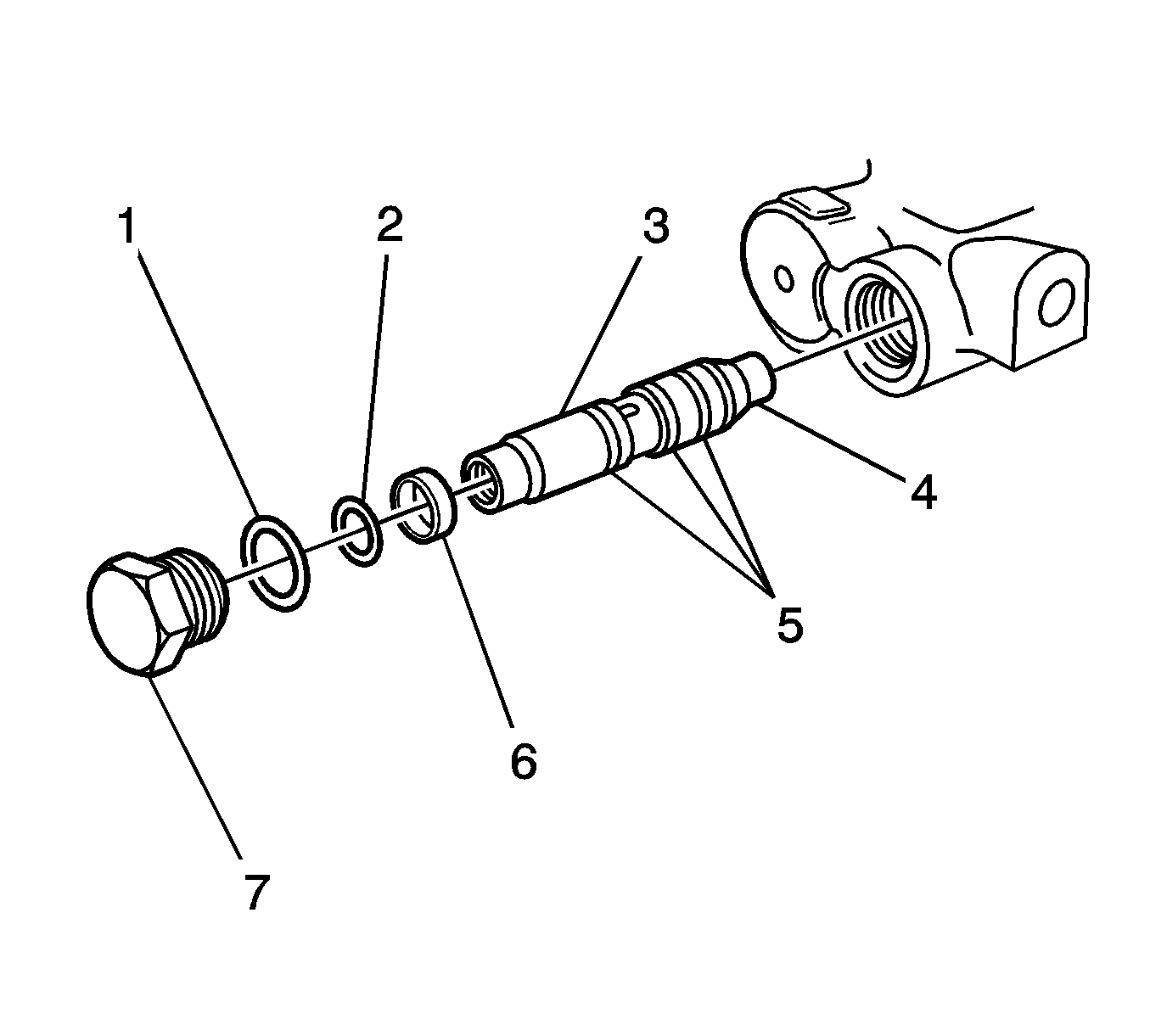 1
2
3
4
5
6
7