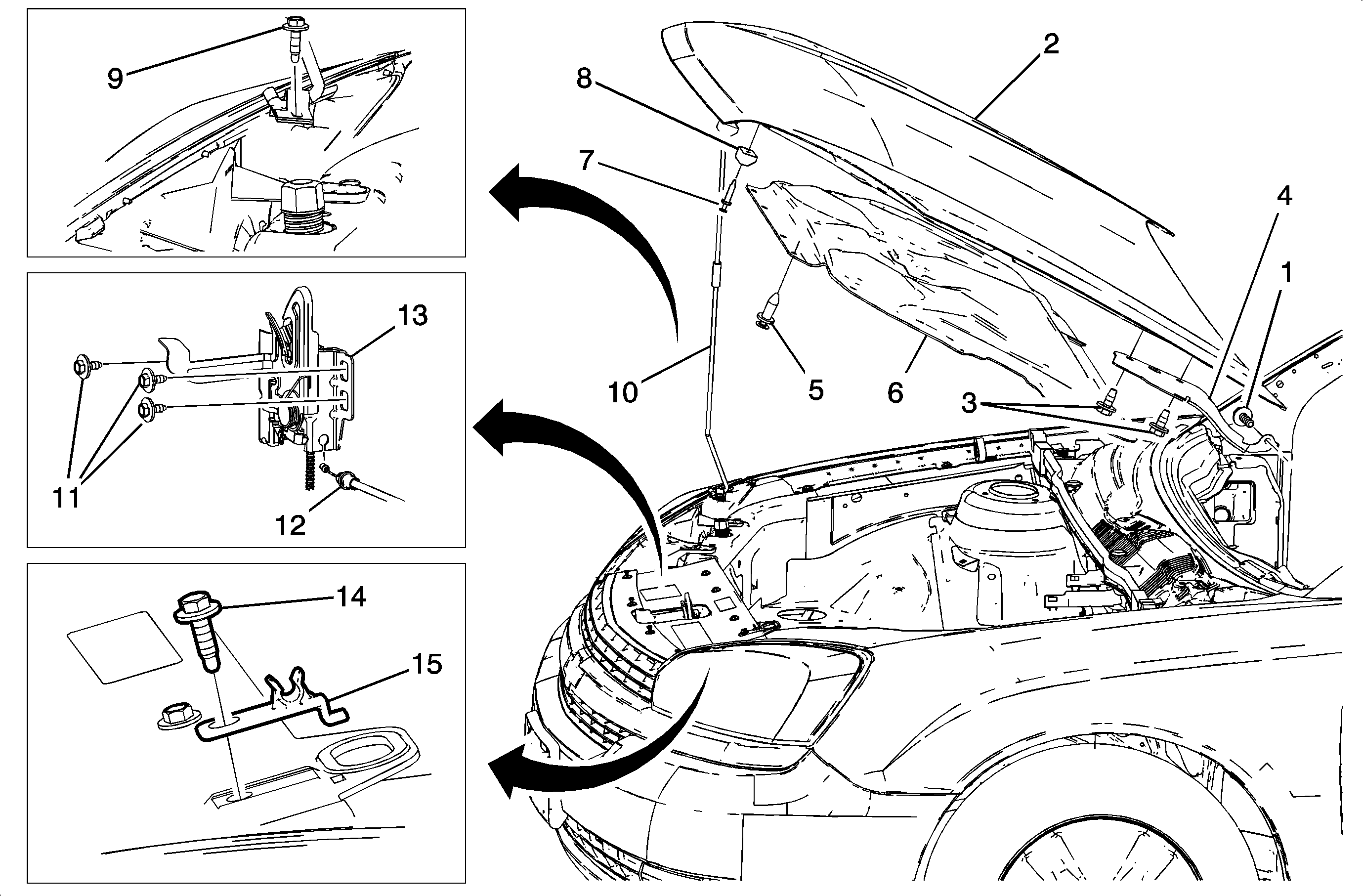 9
13
11
12
14
15
2
8
7
4
1
10
5
6
3