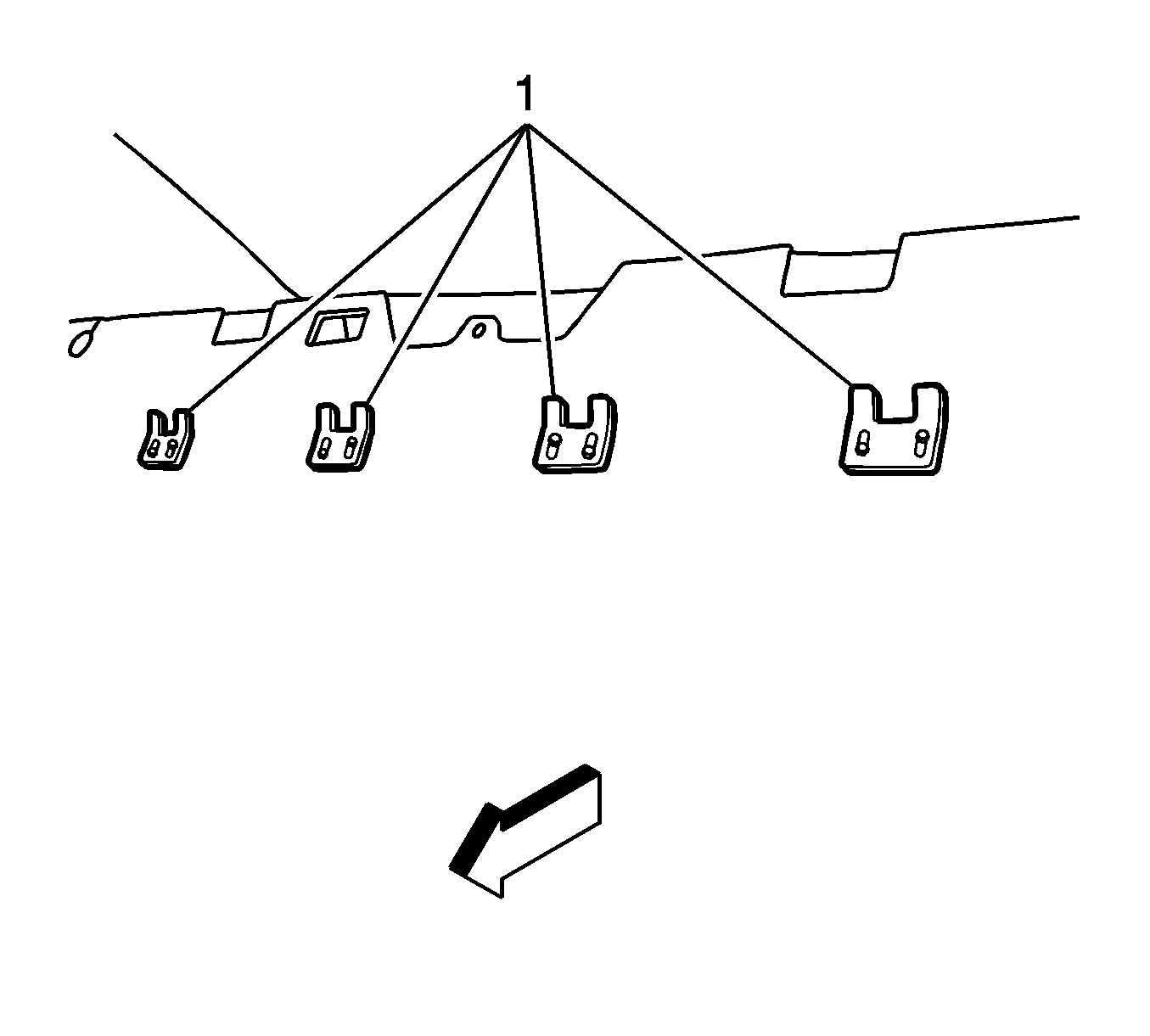 1