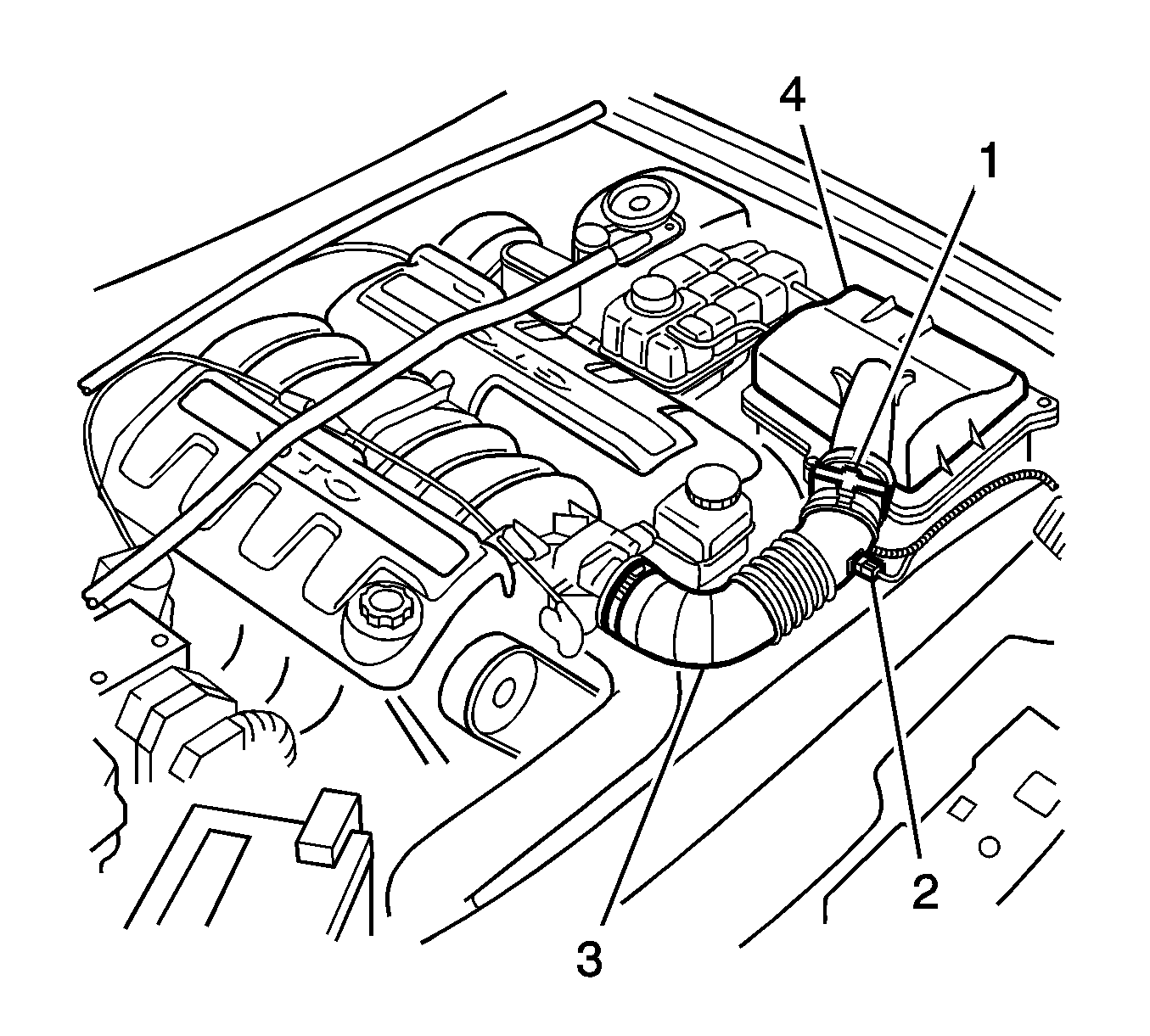 4
1
2
3