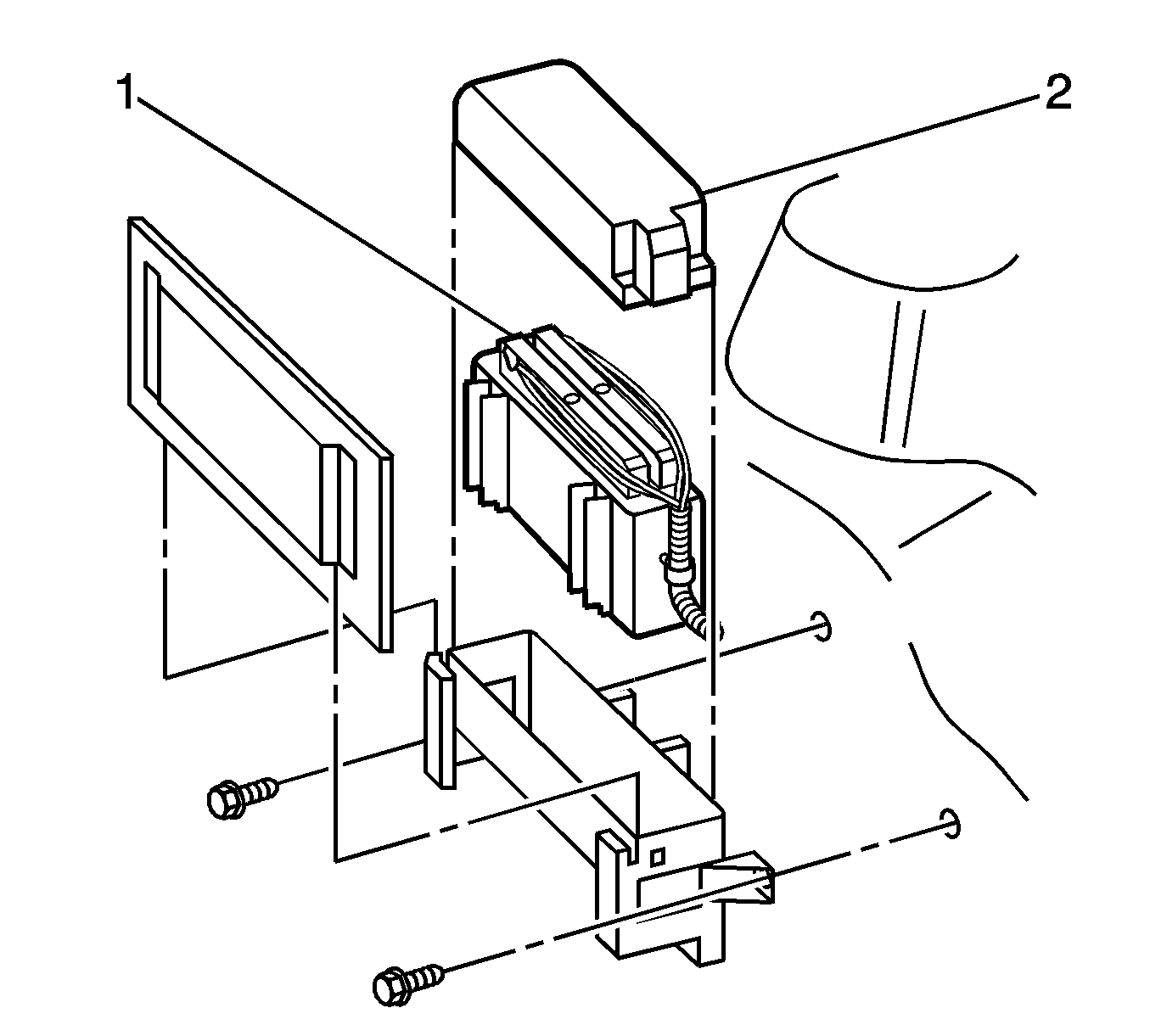 1
2