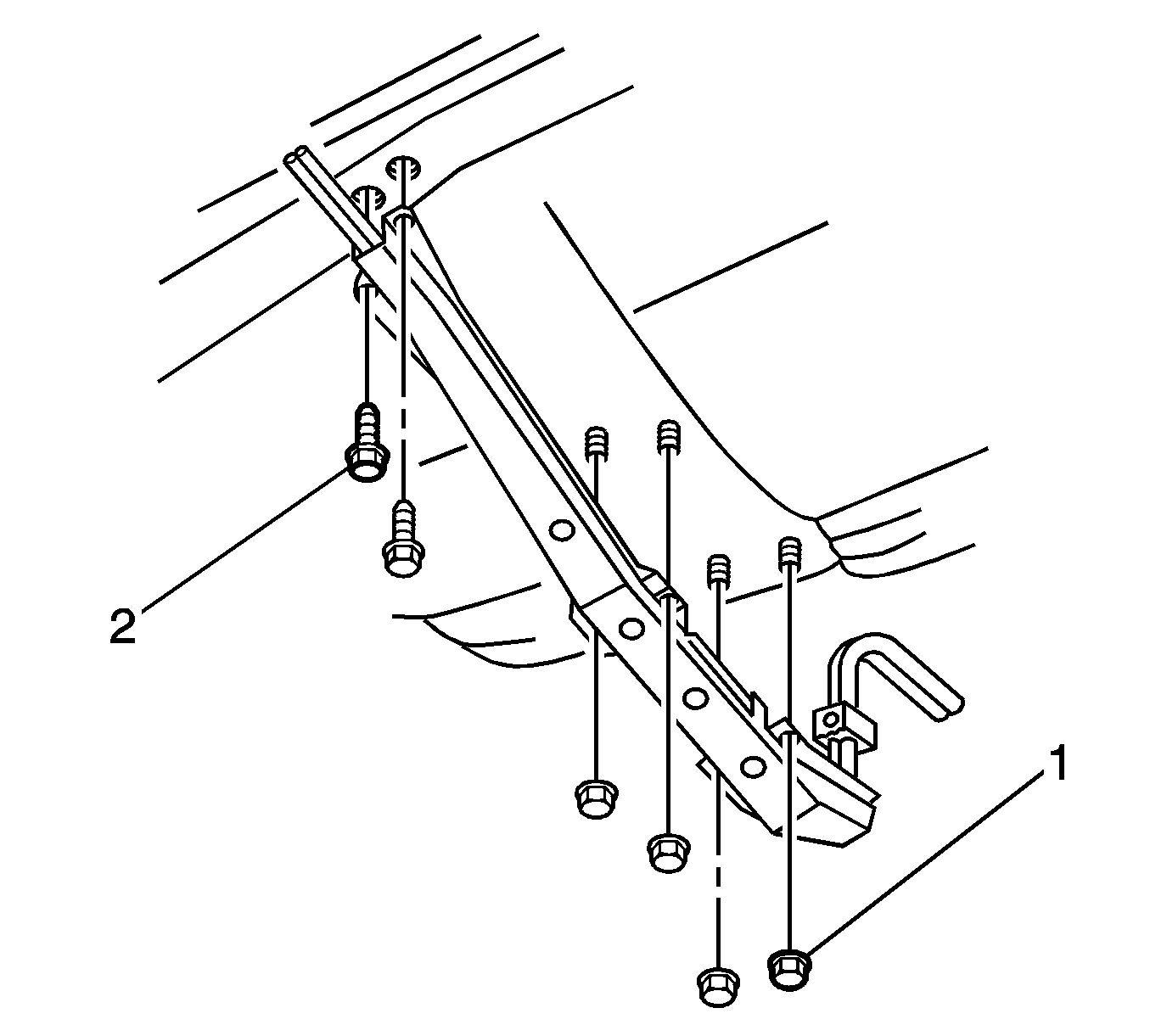 2
1