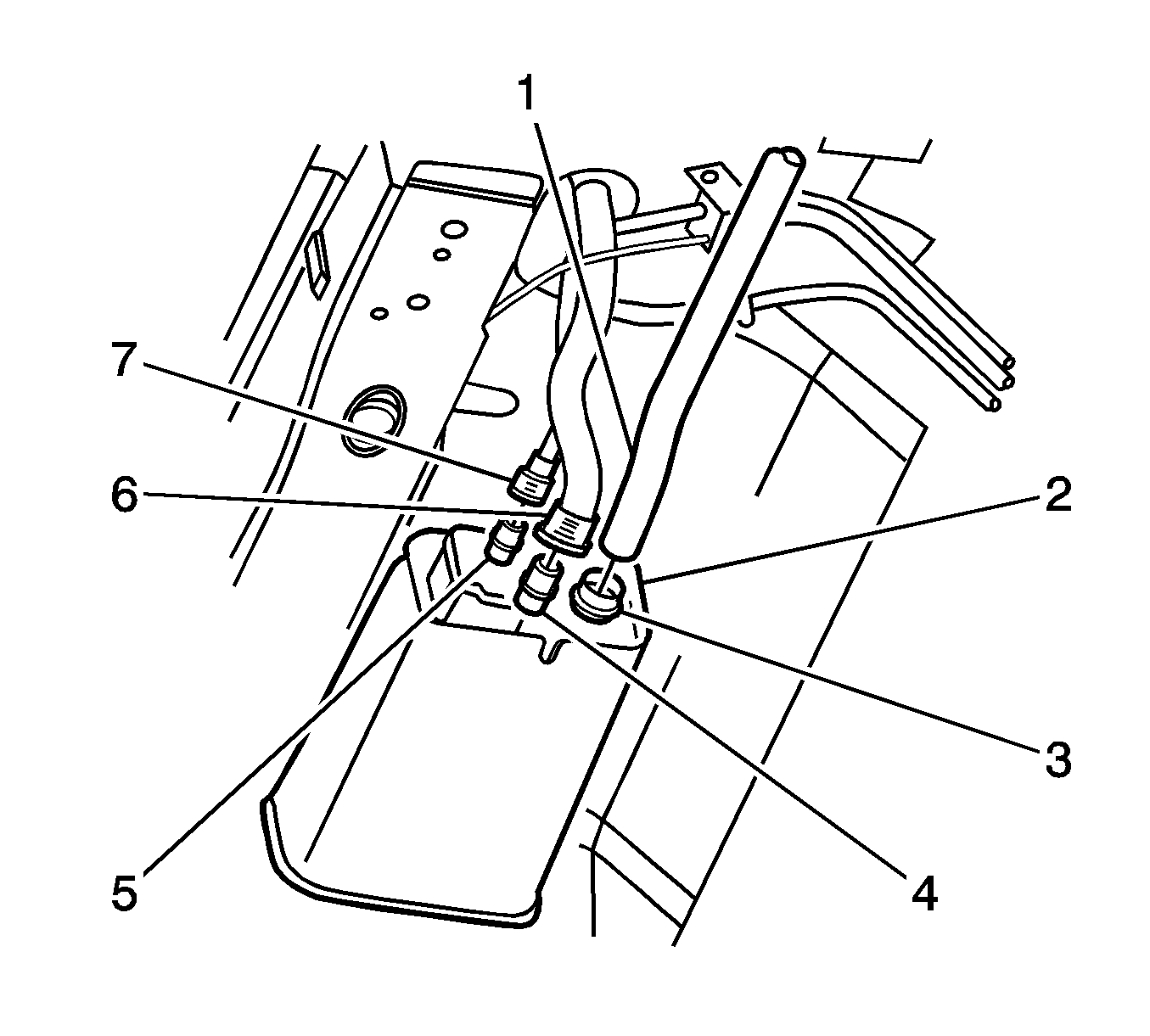 1
7
6
2
3
5
4