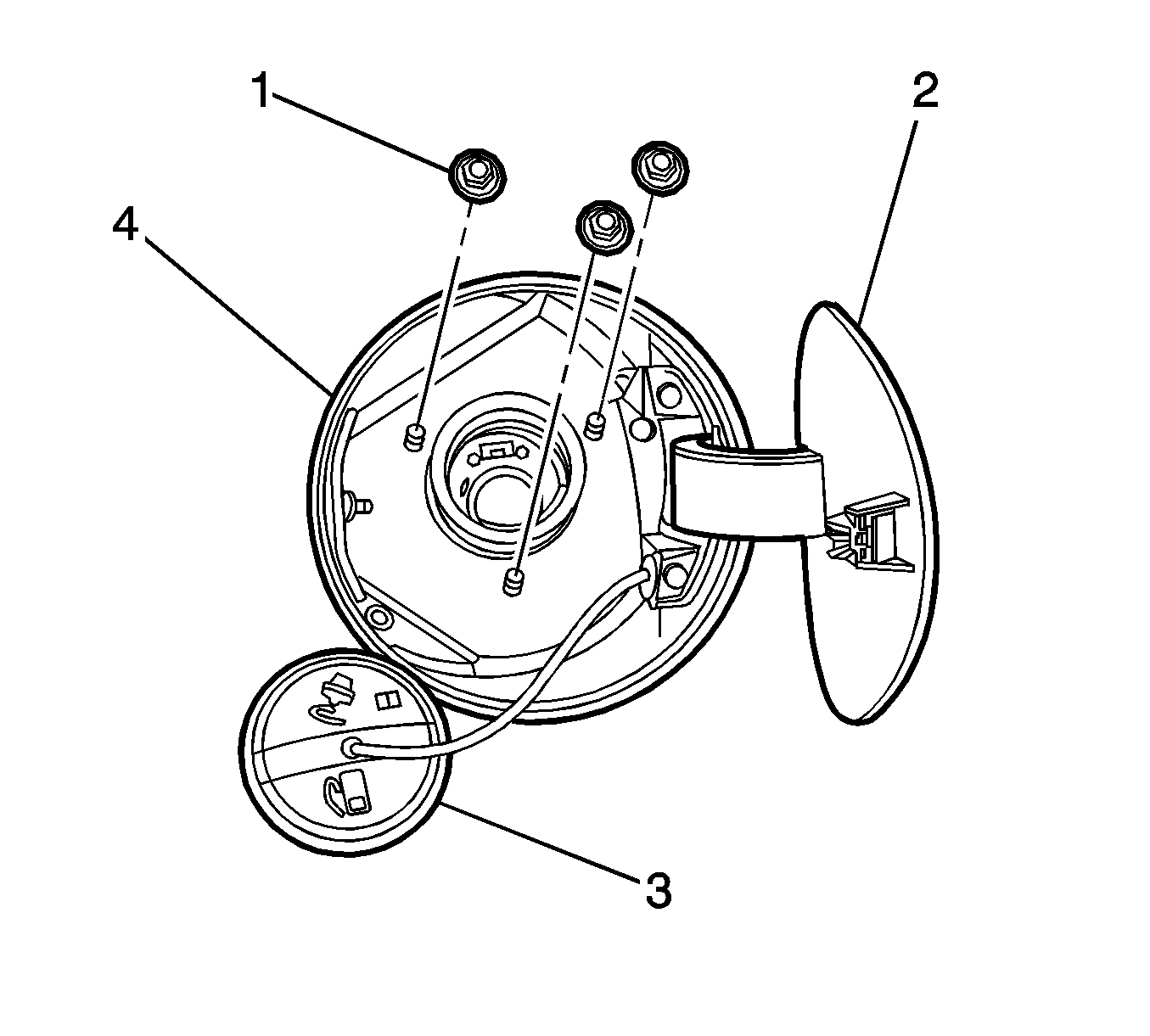 1
2
4
3