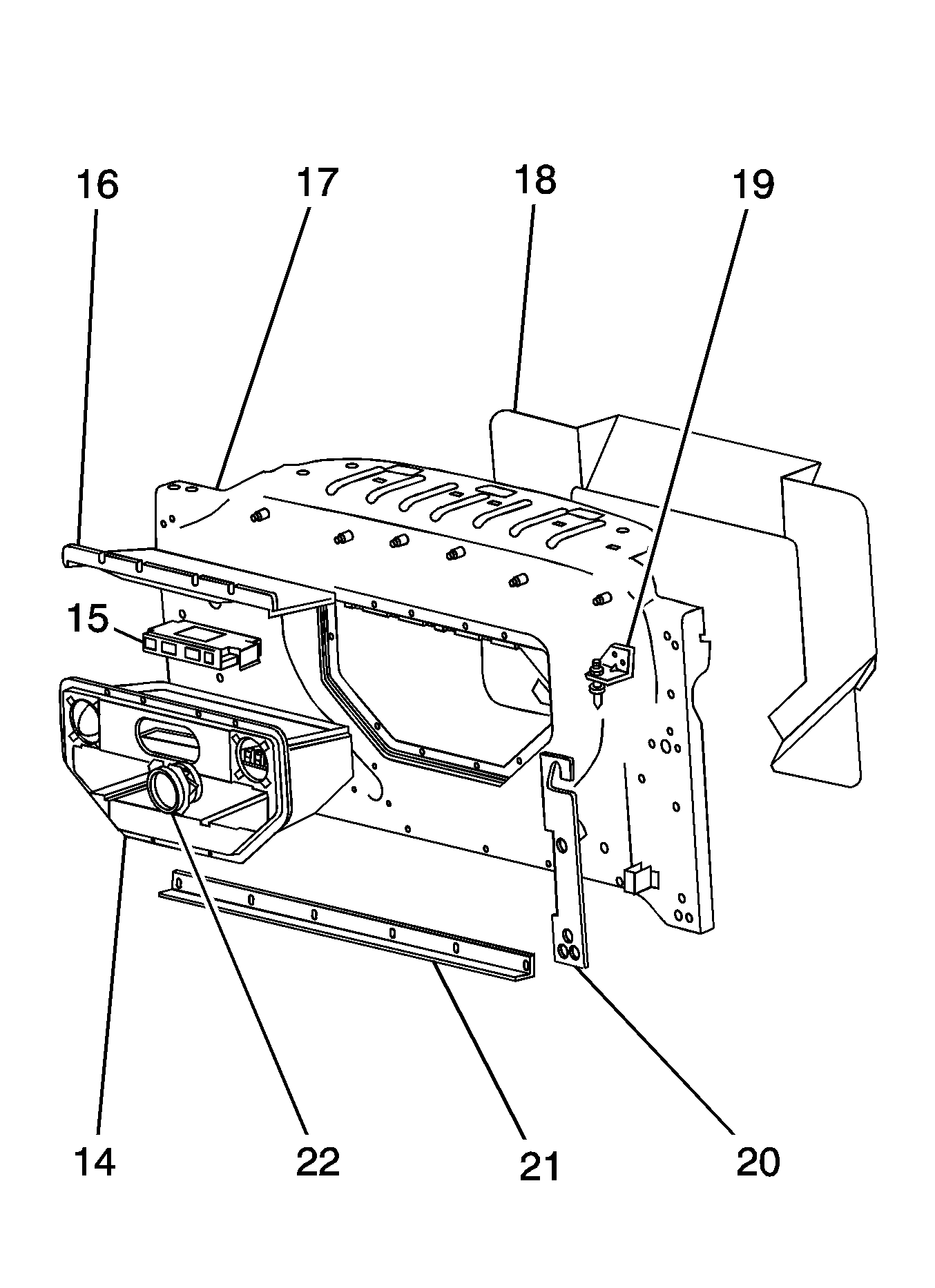 16
17
18
19
15
14
22
21
20