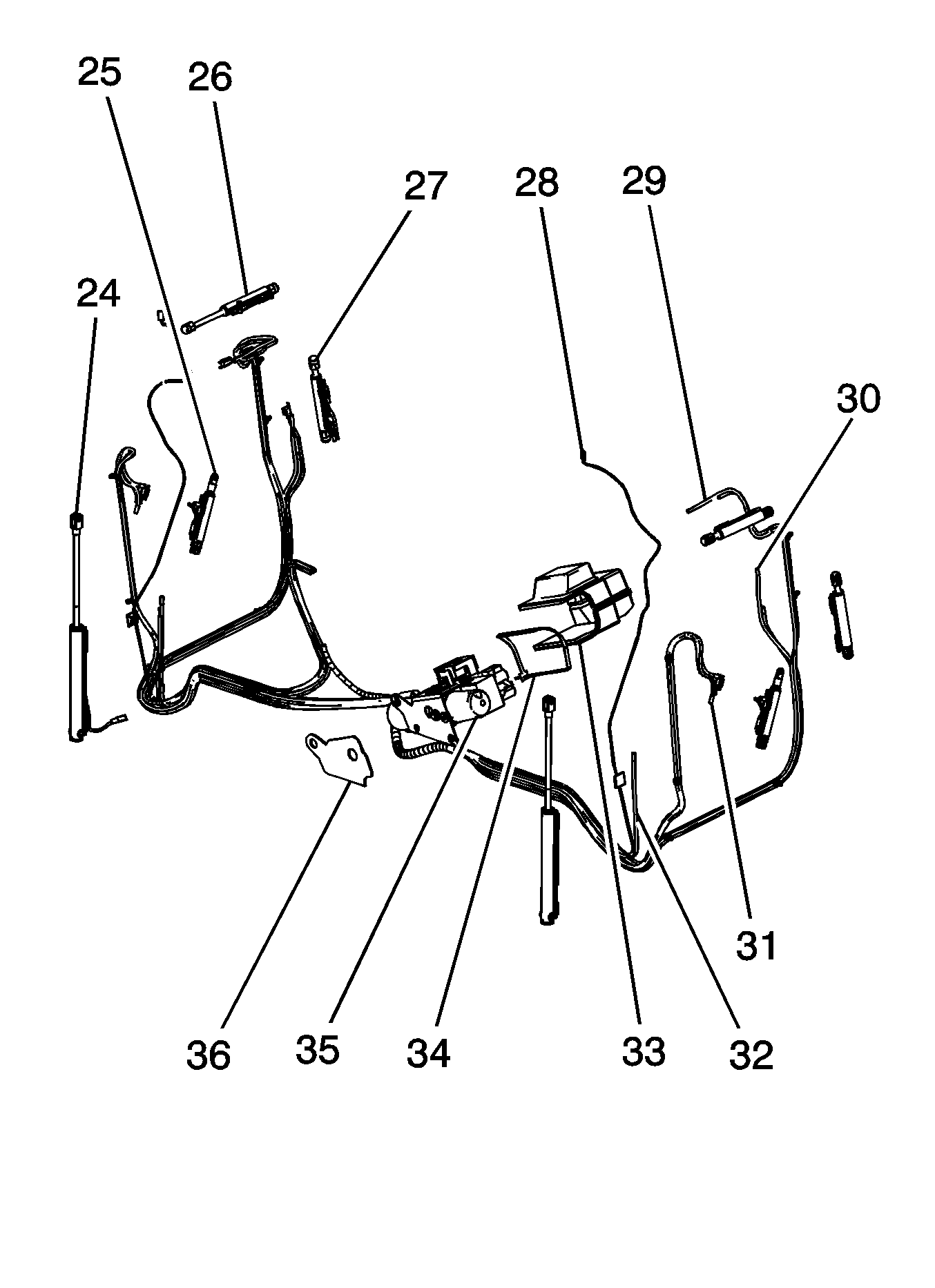 25
26
27
28
29
24
30
31
36
35
34
33
32