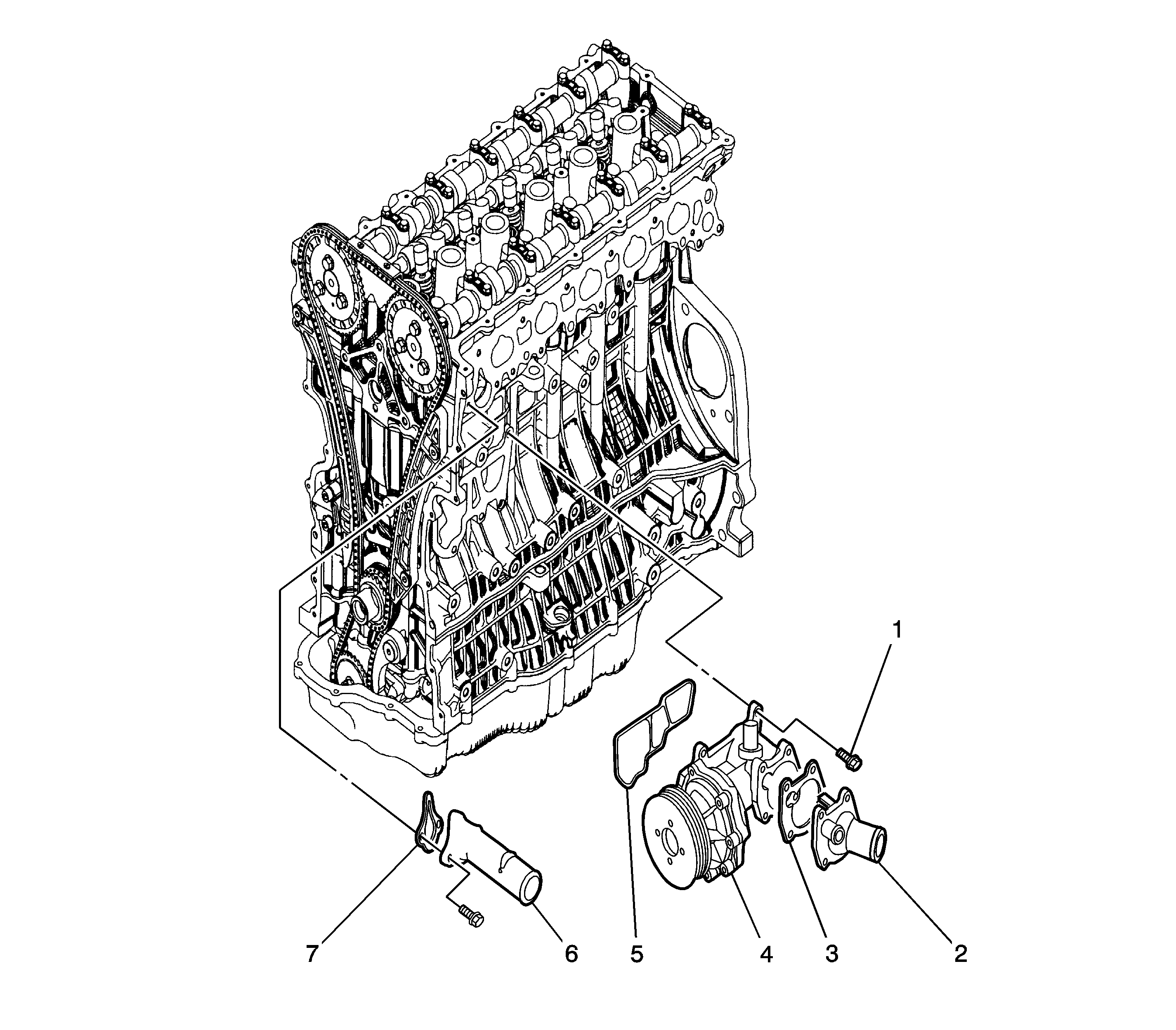 1

7 6 5 4 3 2