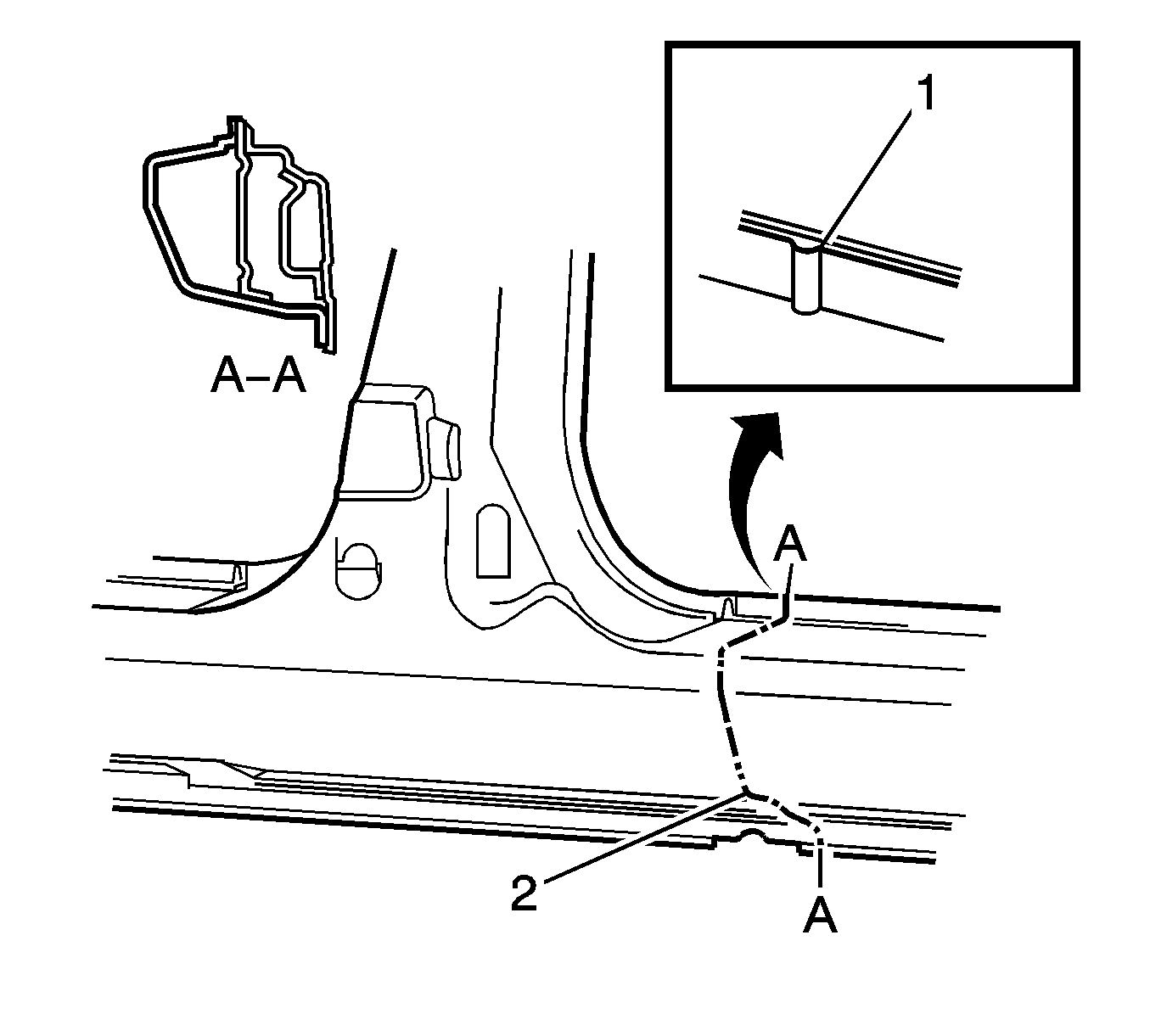 1

A–A

A

2

A