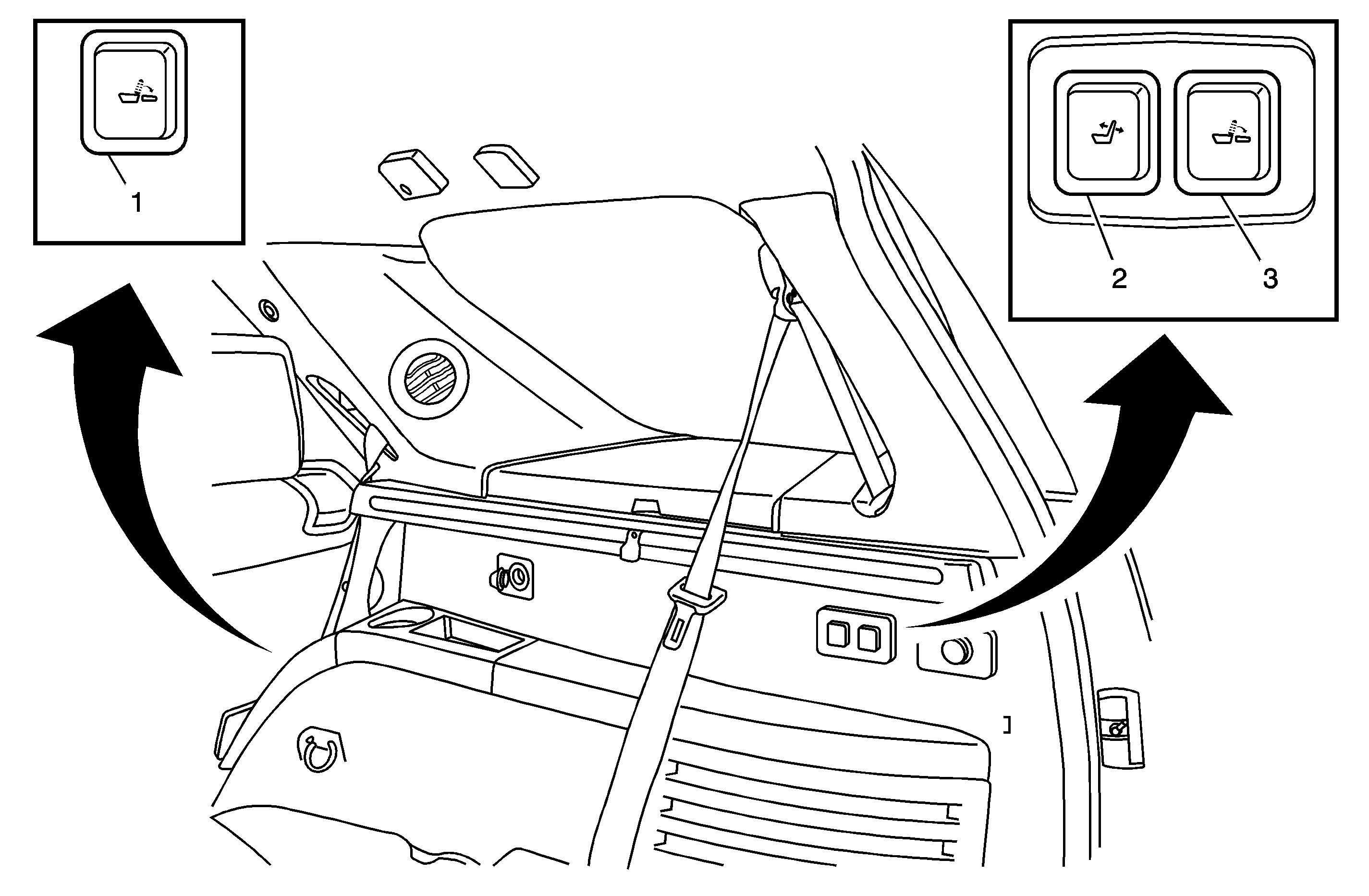 1

2

3