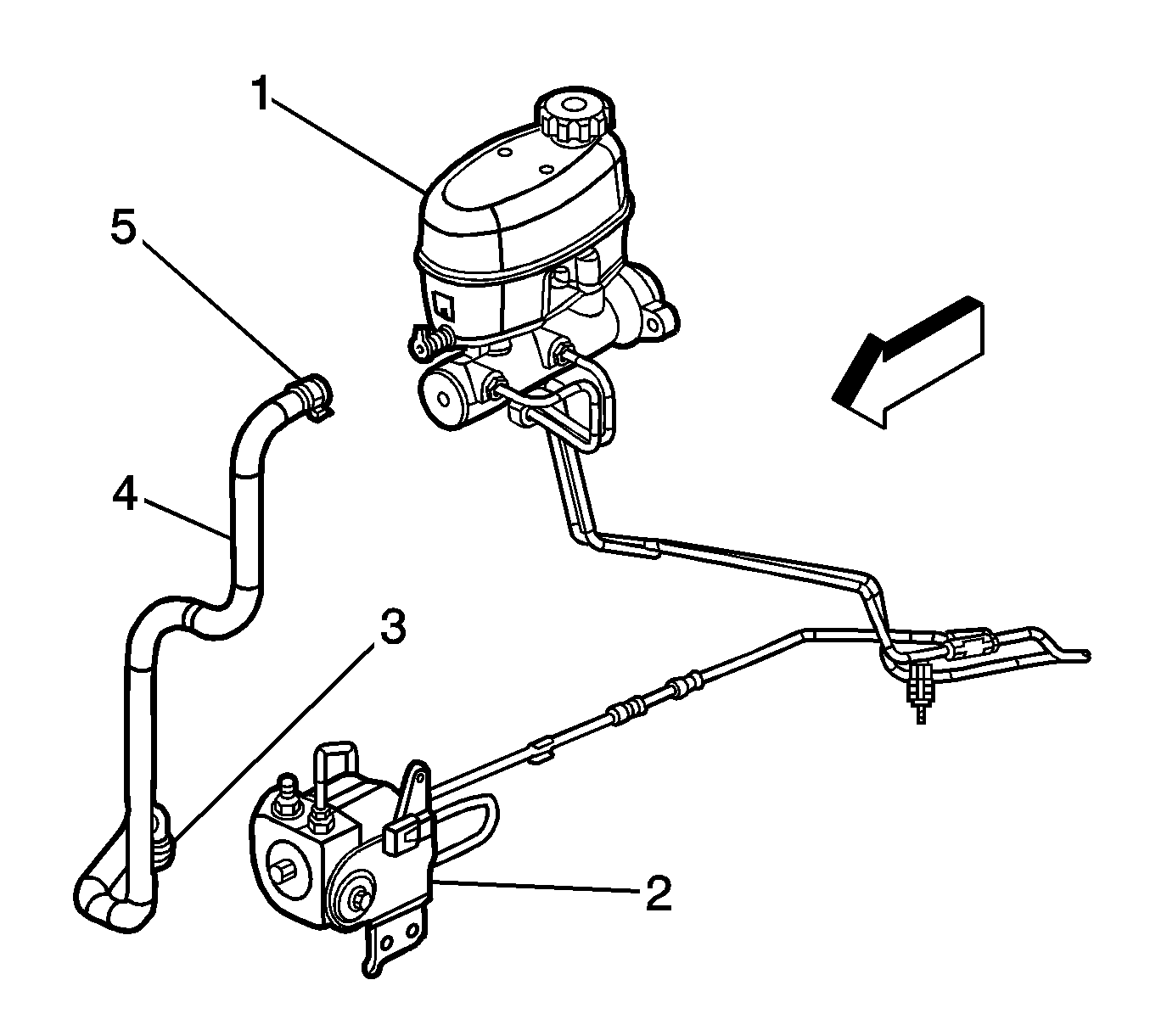 1
5
4
3
2