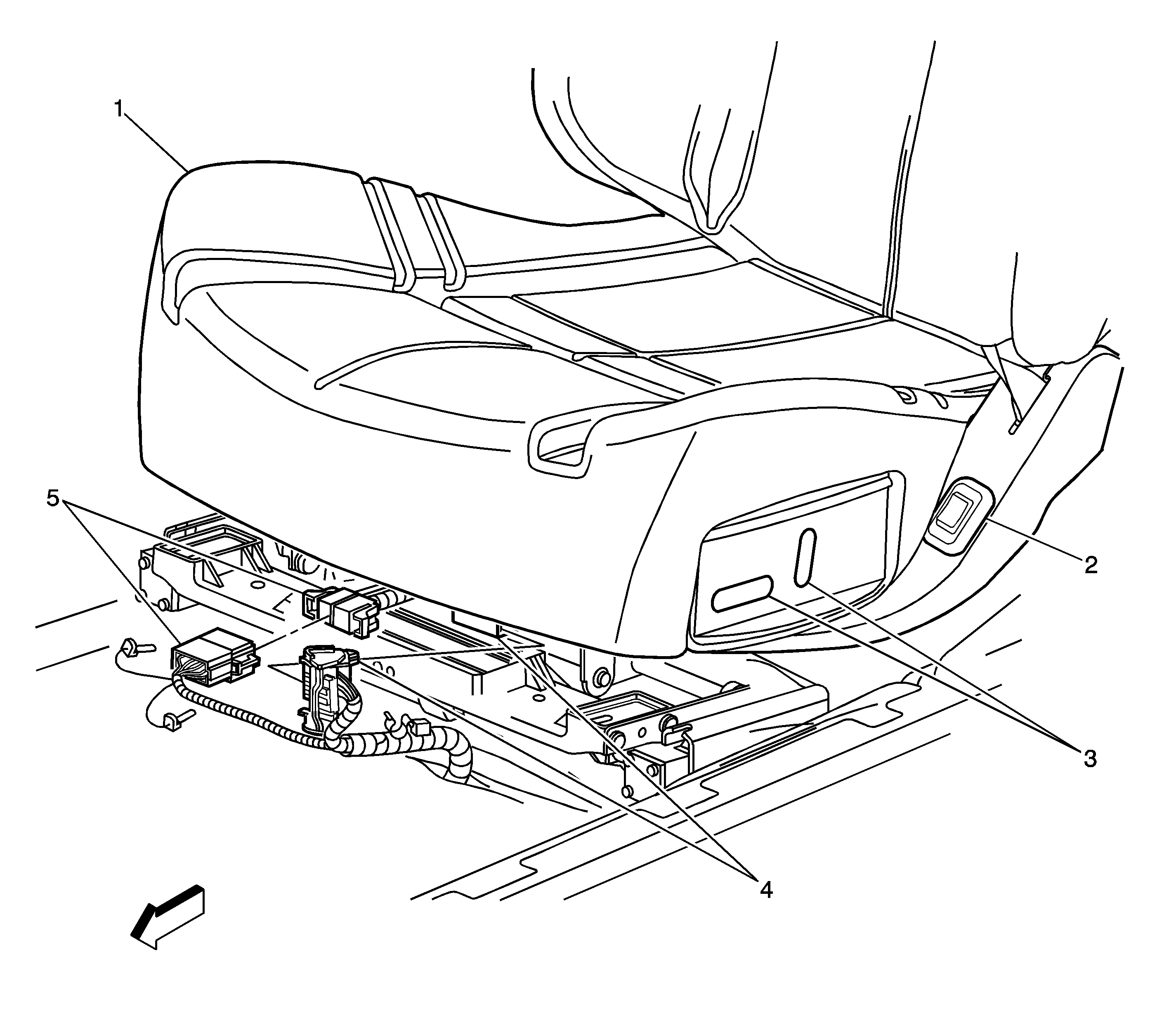 1
5
2
3
4