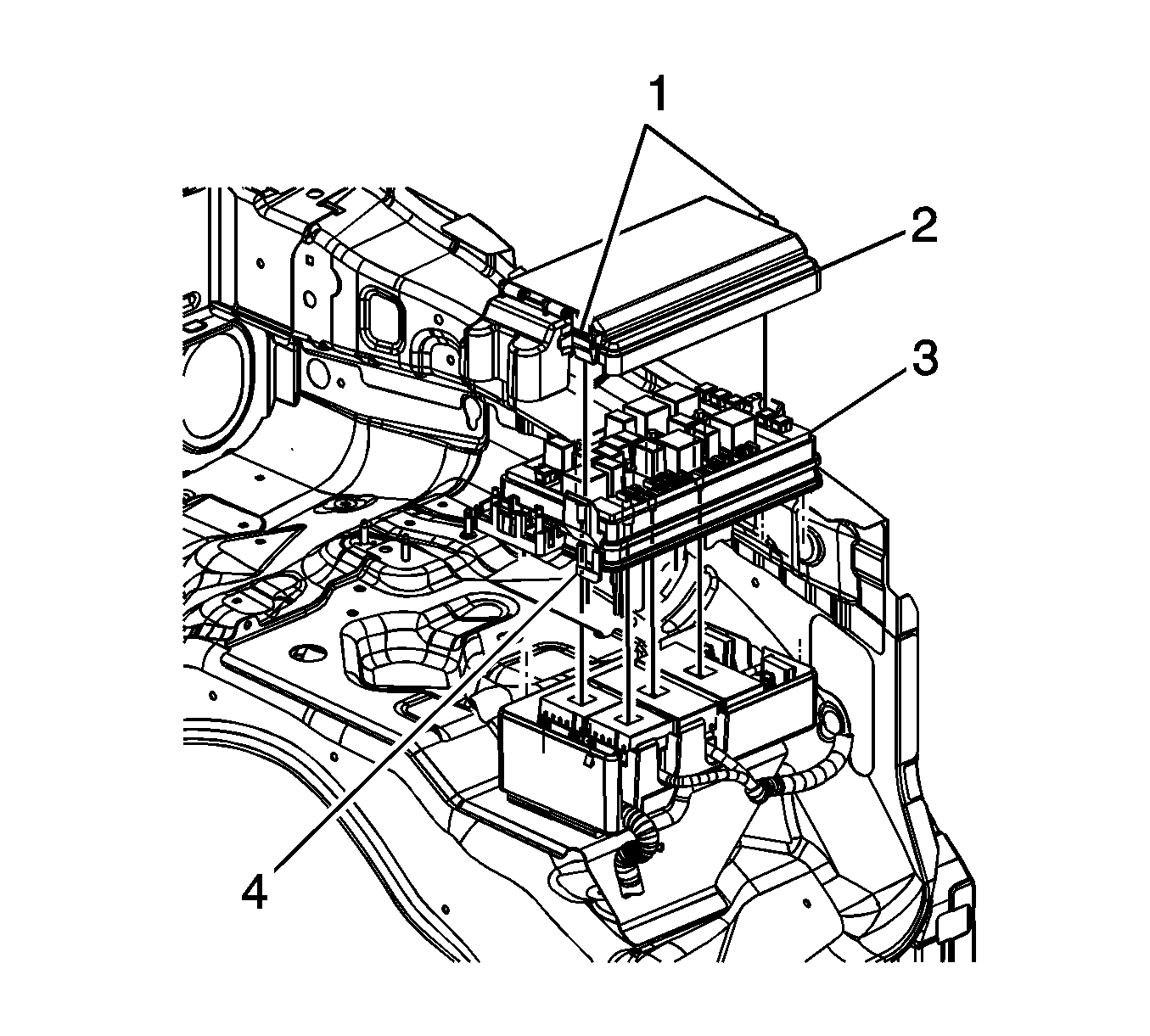 1
2
3
4