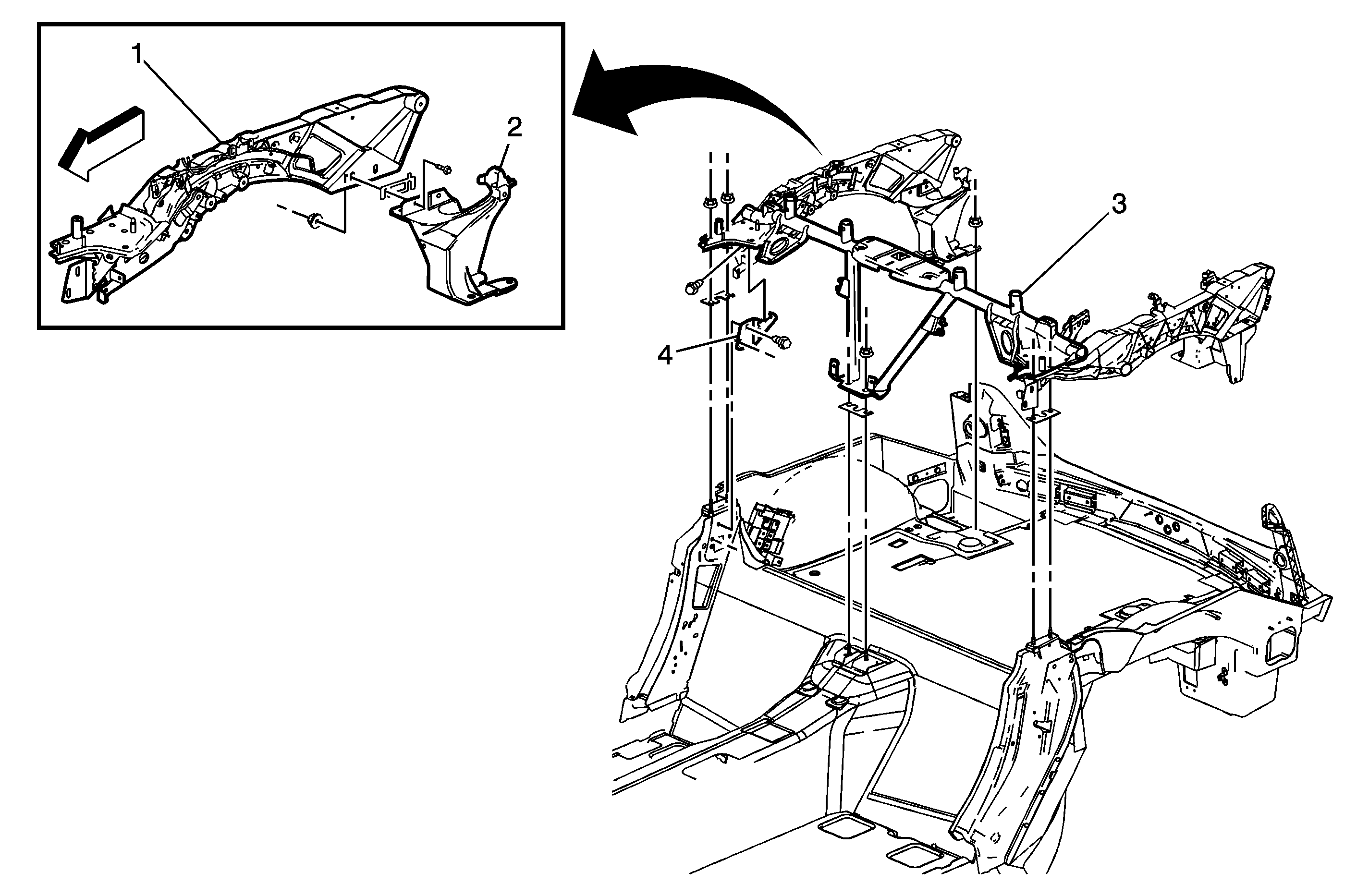 1
2
3
4