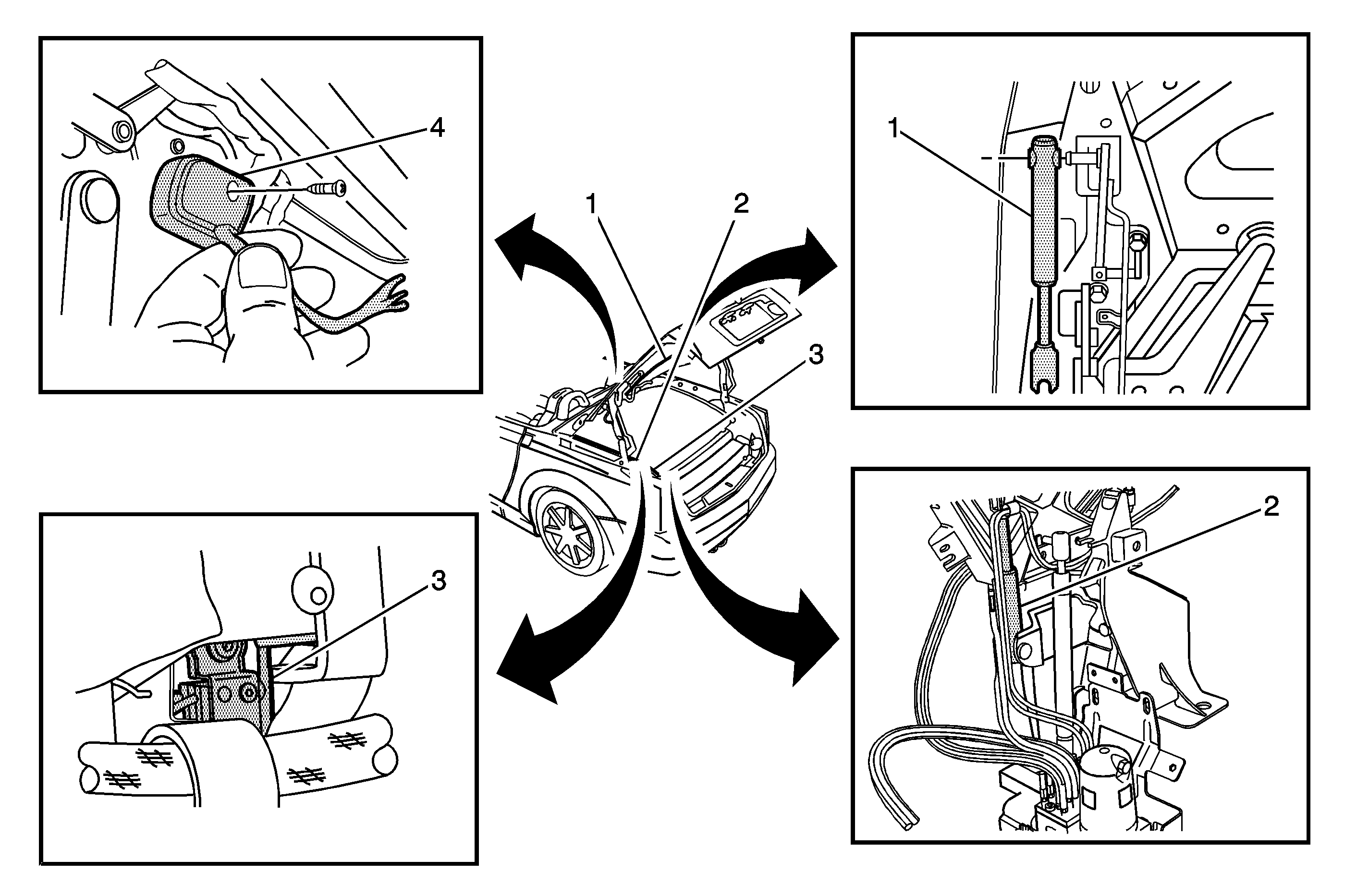 4

1

1

2

3

3

2