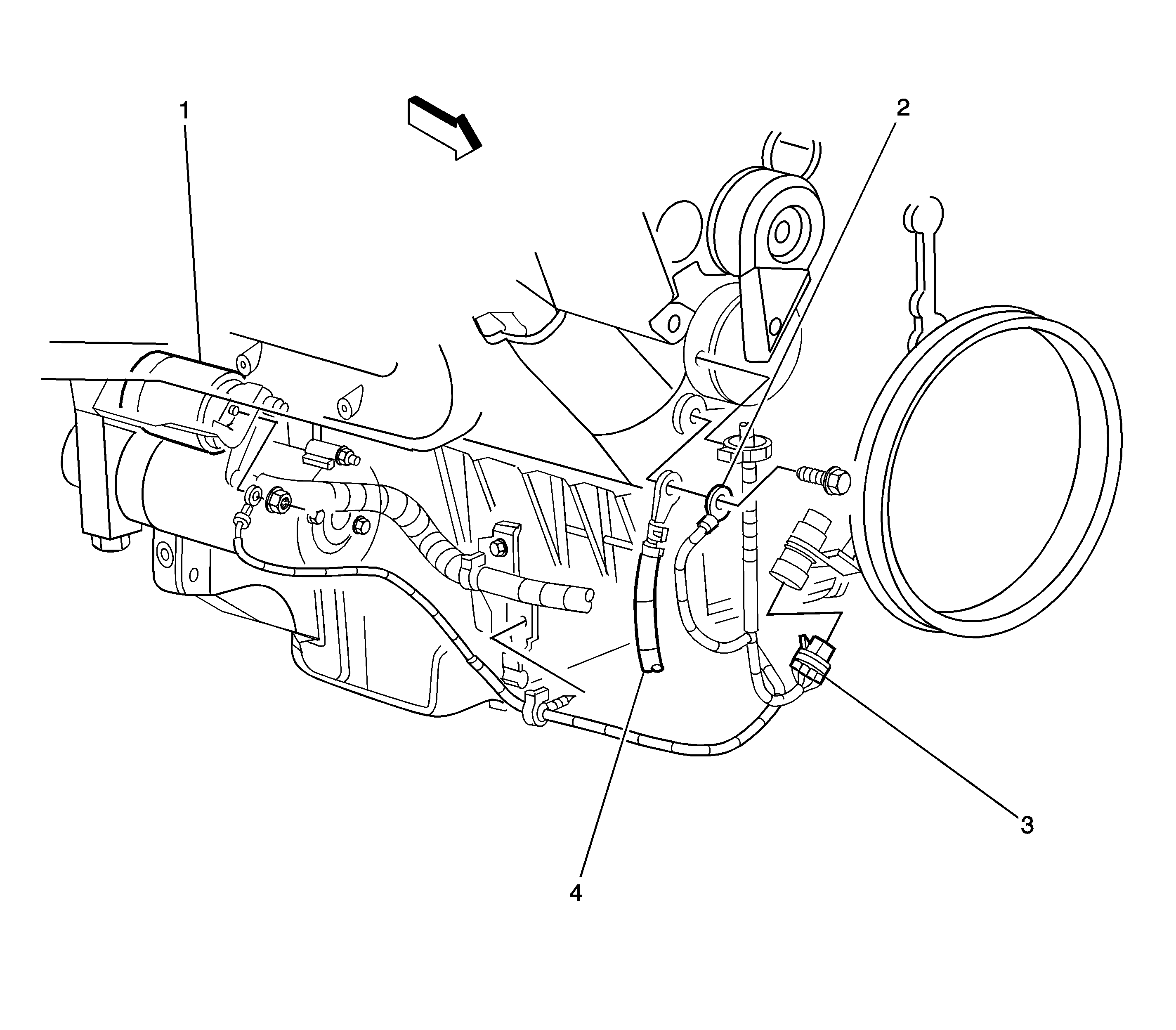 1
2
3
4