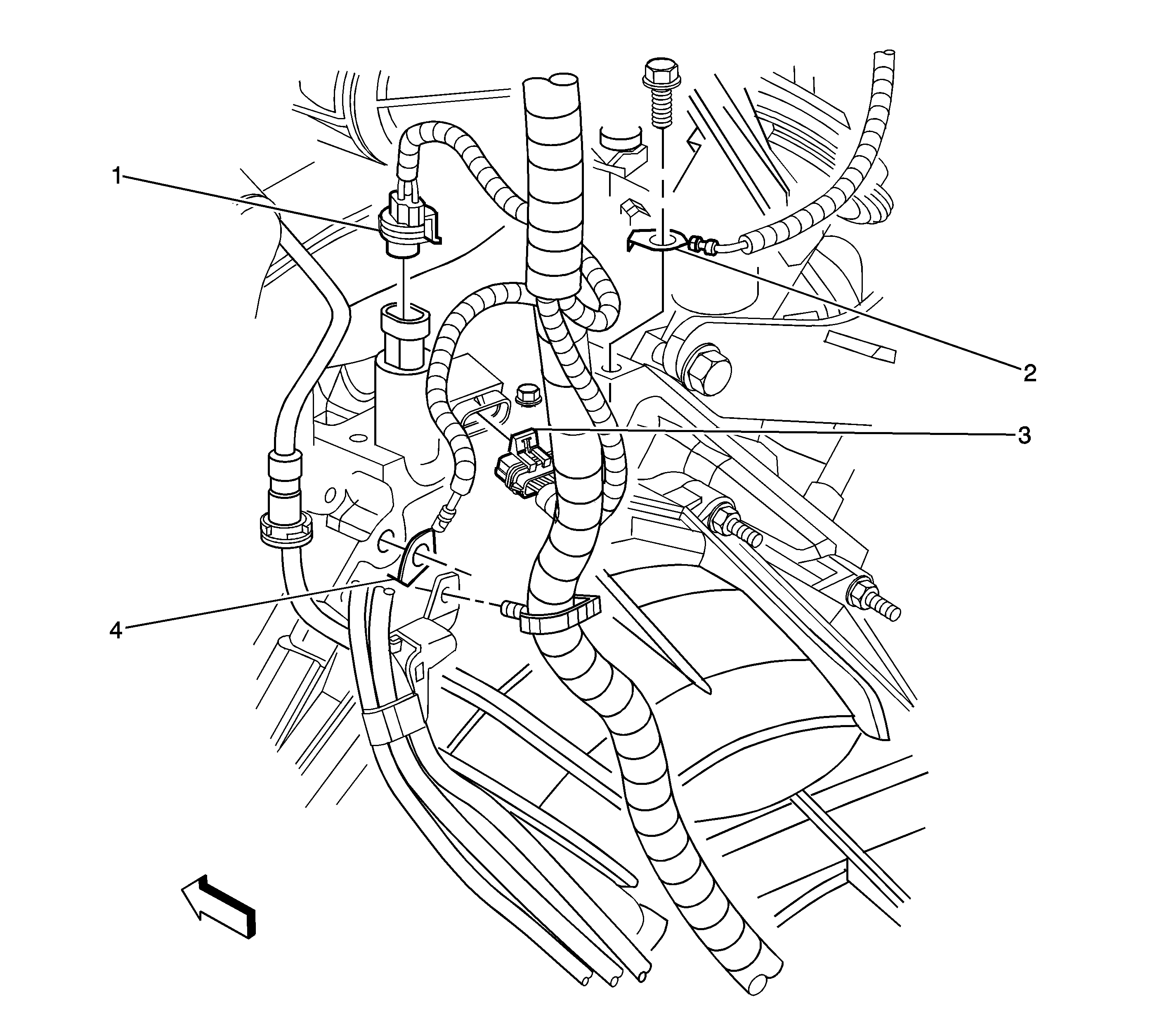 1
2
3
4