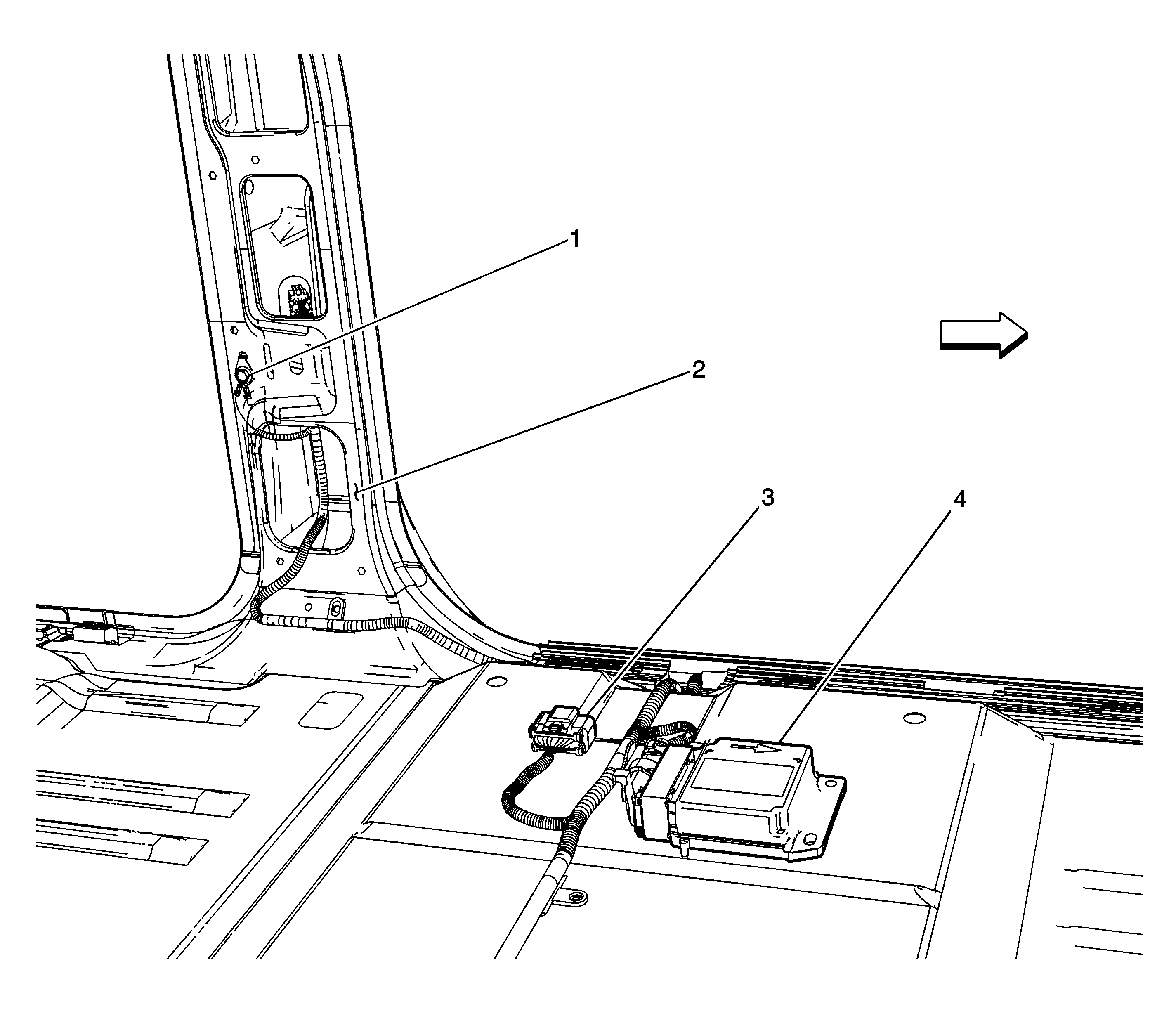 1
2
3
4