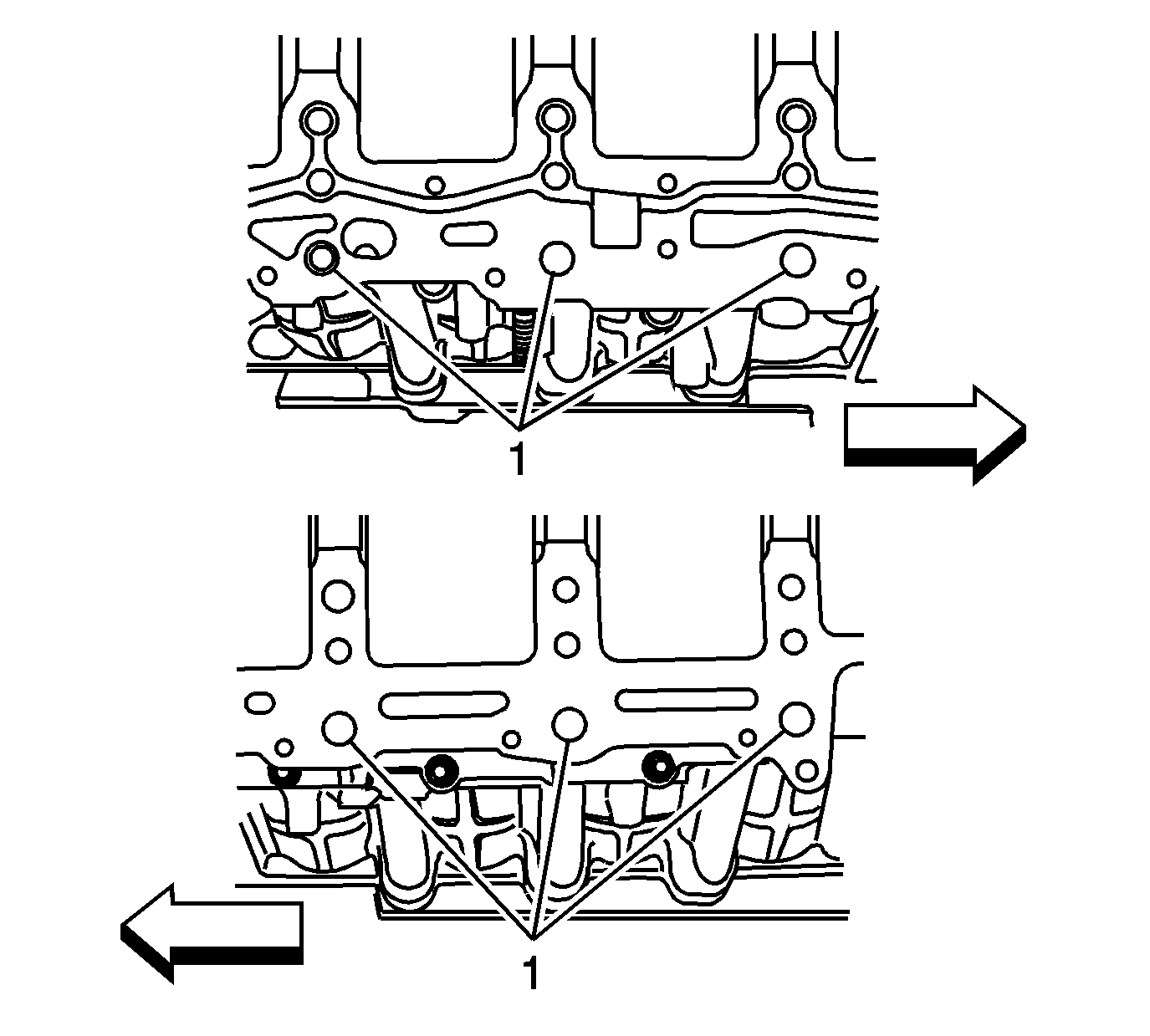 1

1