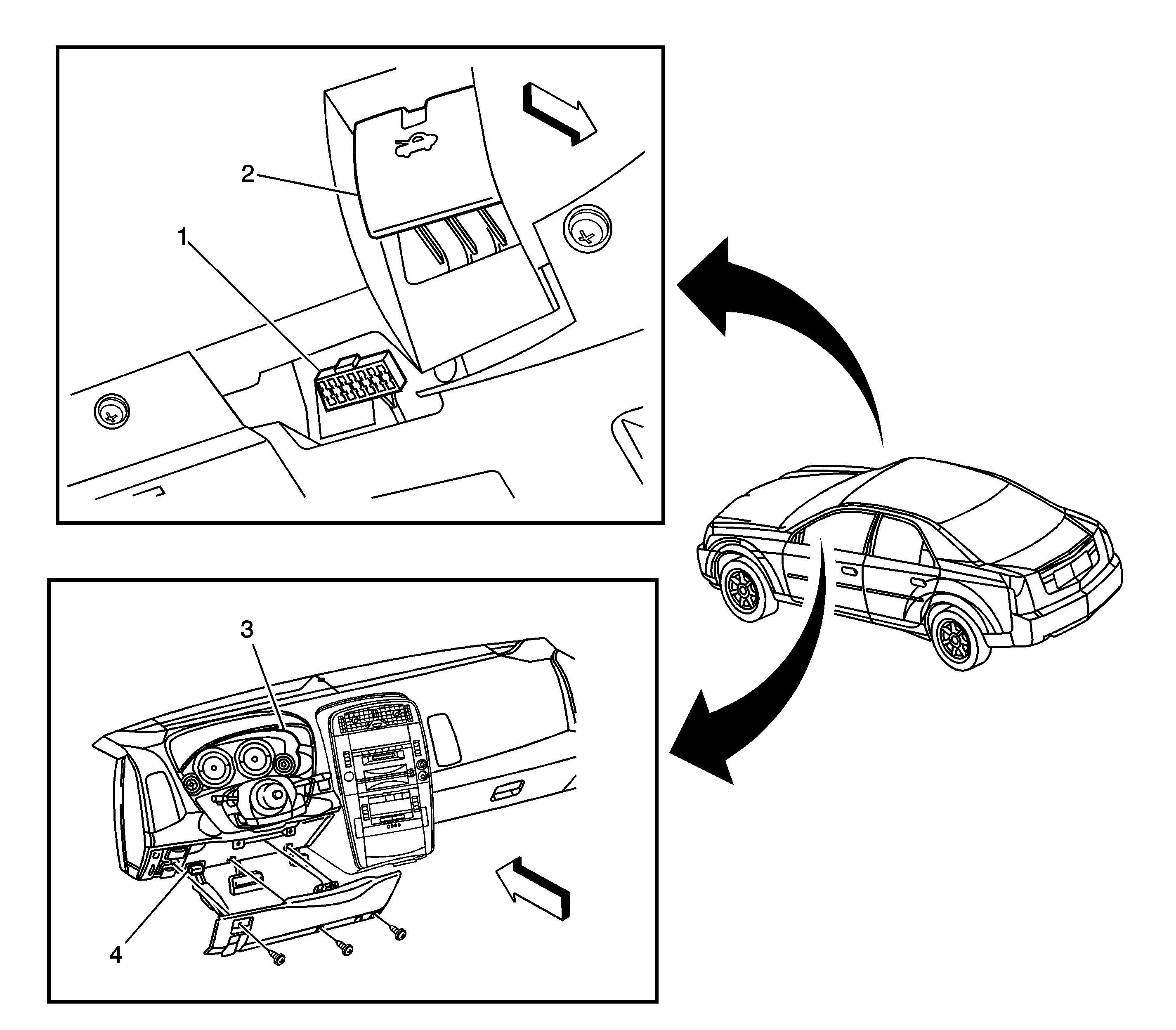 2
1
3
4