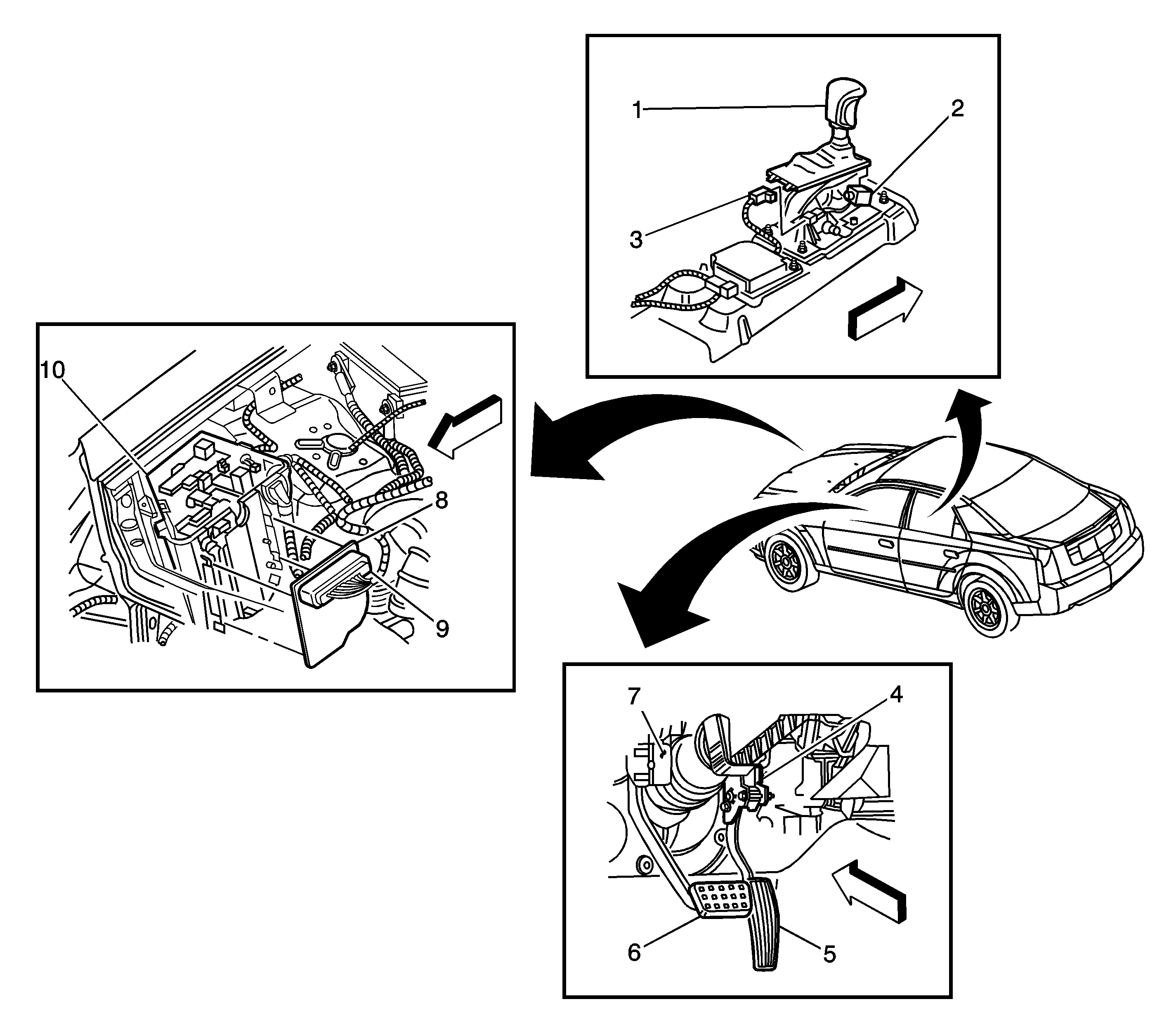 1
2
3
10
8
9
7
4
6
5