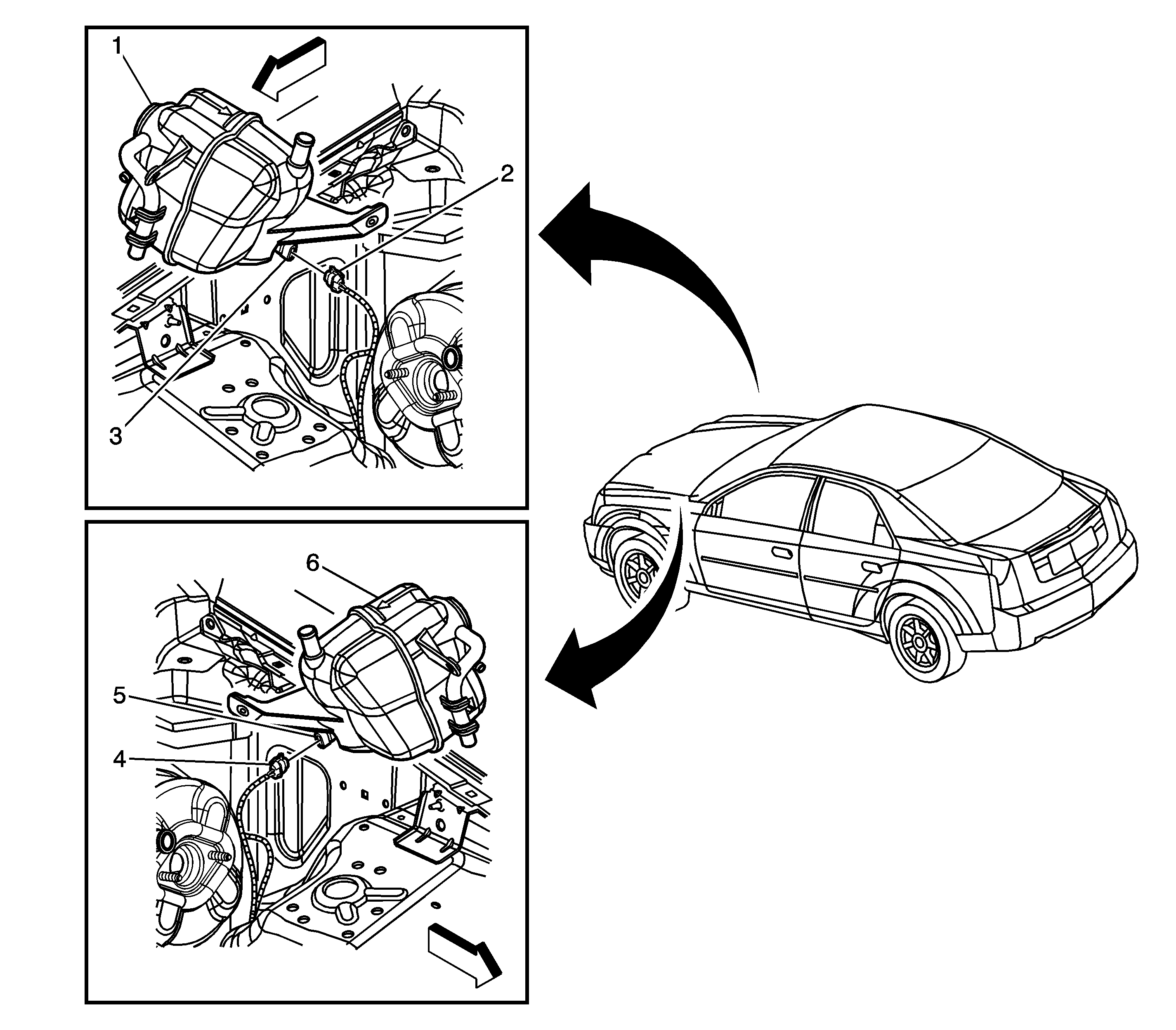 1
2
3
6
5
4