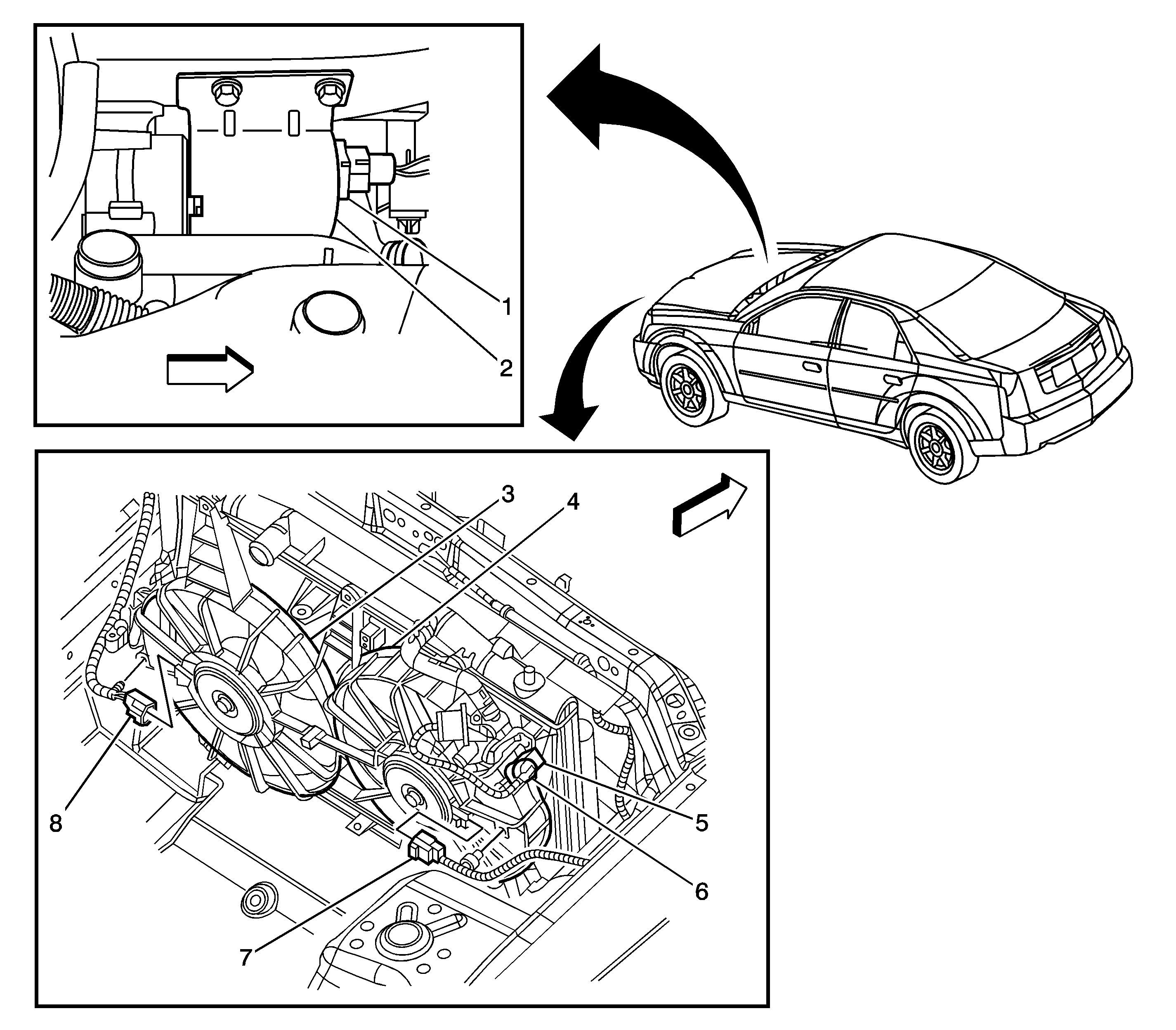 1
2
3
4
5
6
7
8