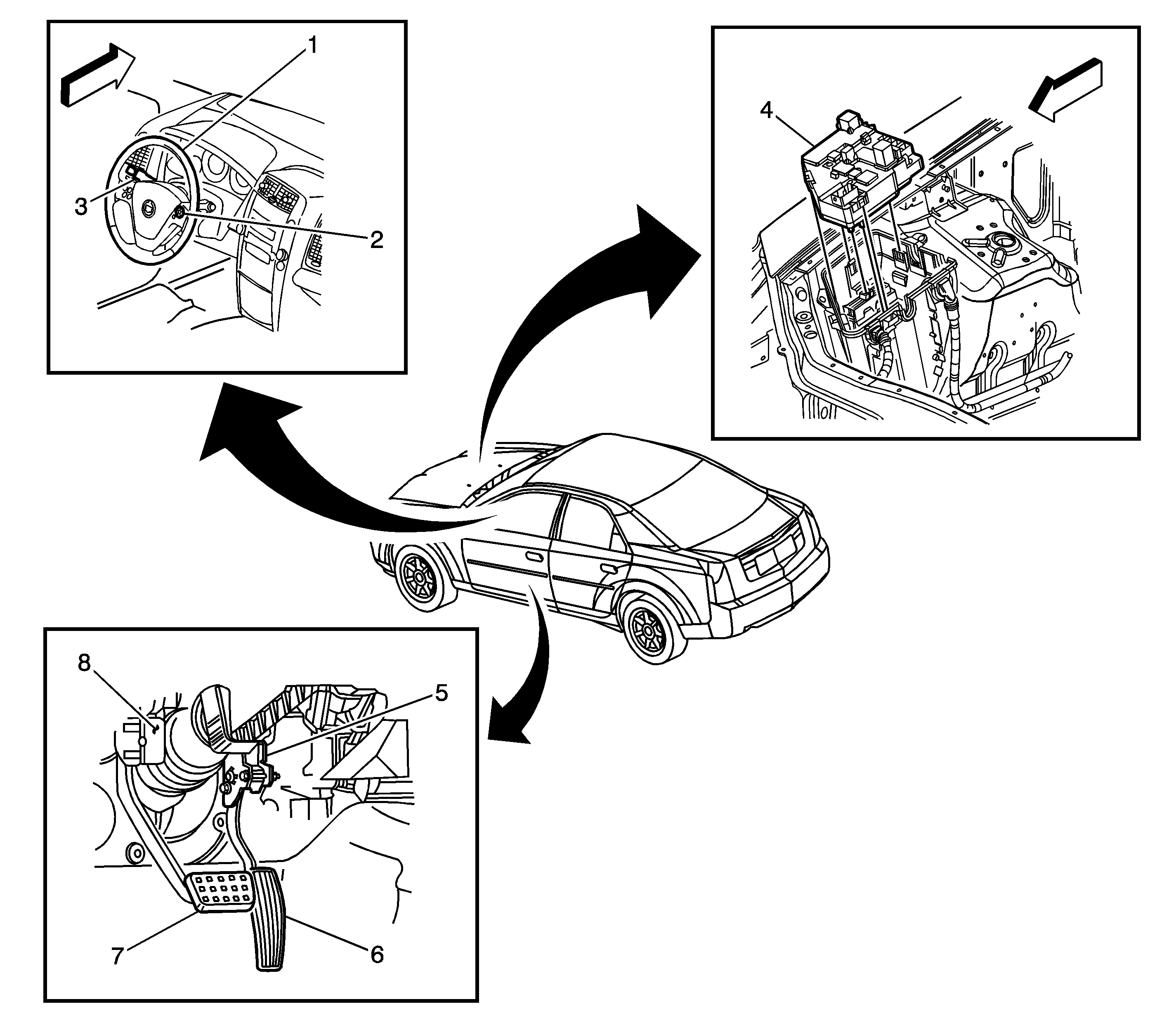 1
3
2
4
8
5
7
6