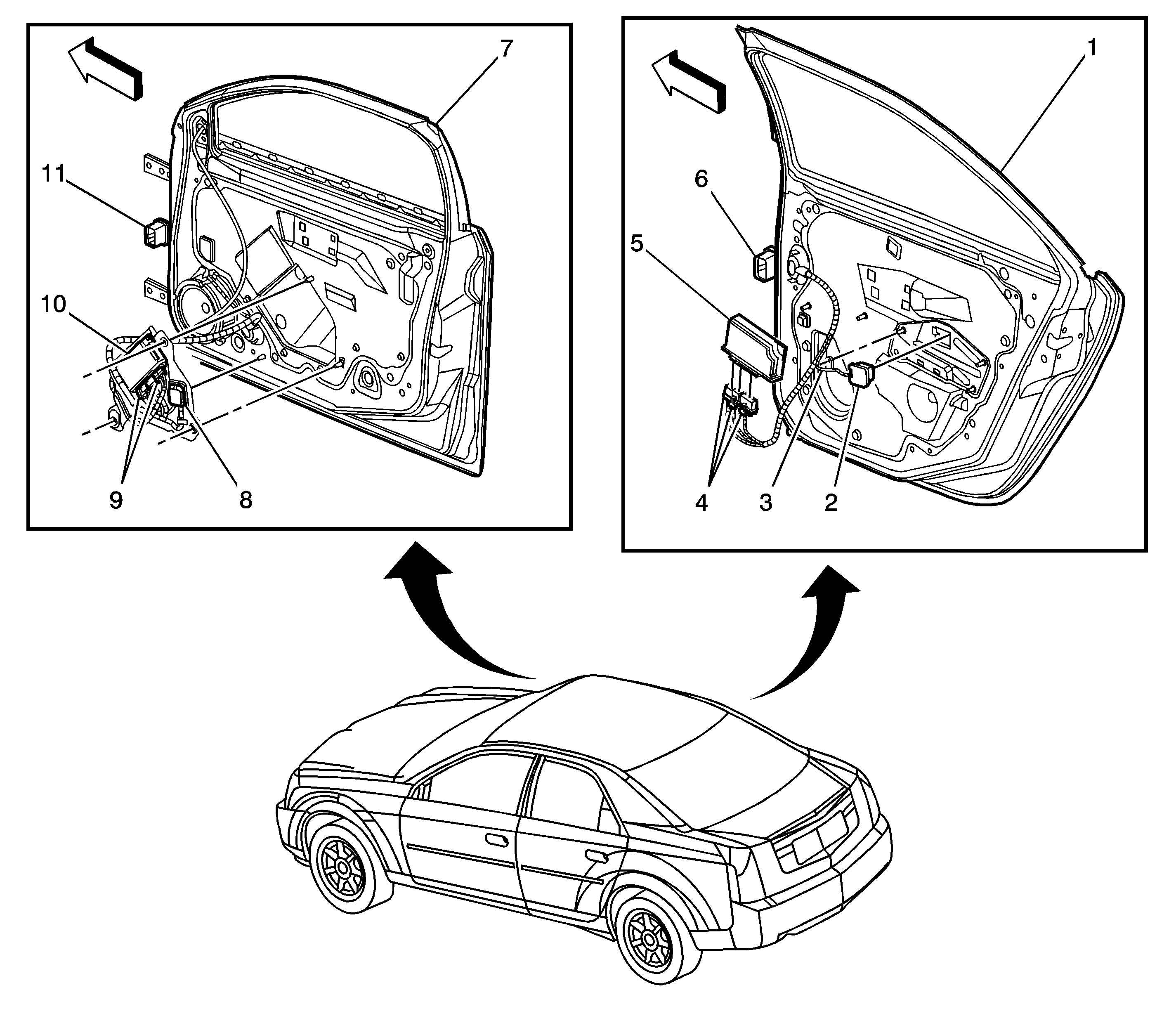 7
11
10
9
8
1
6
5
4
3
2