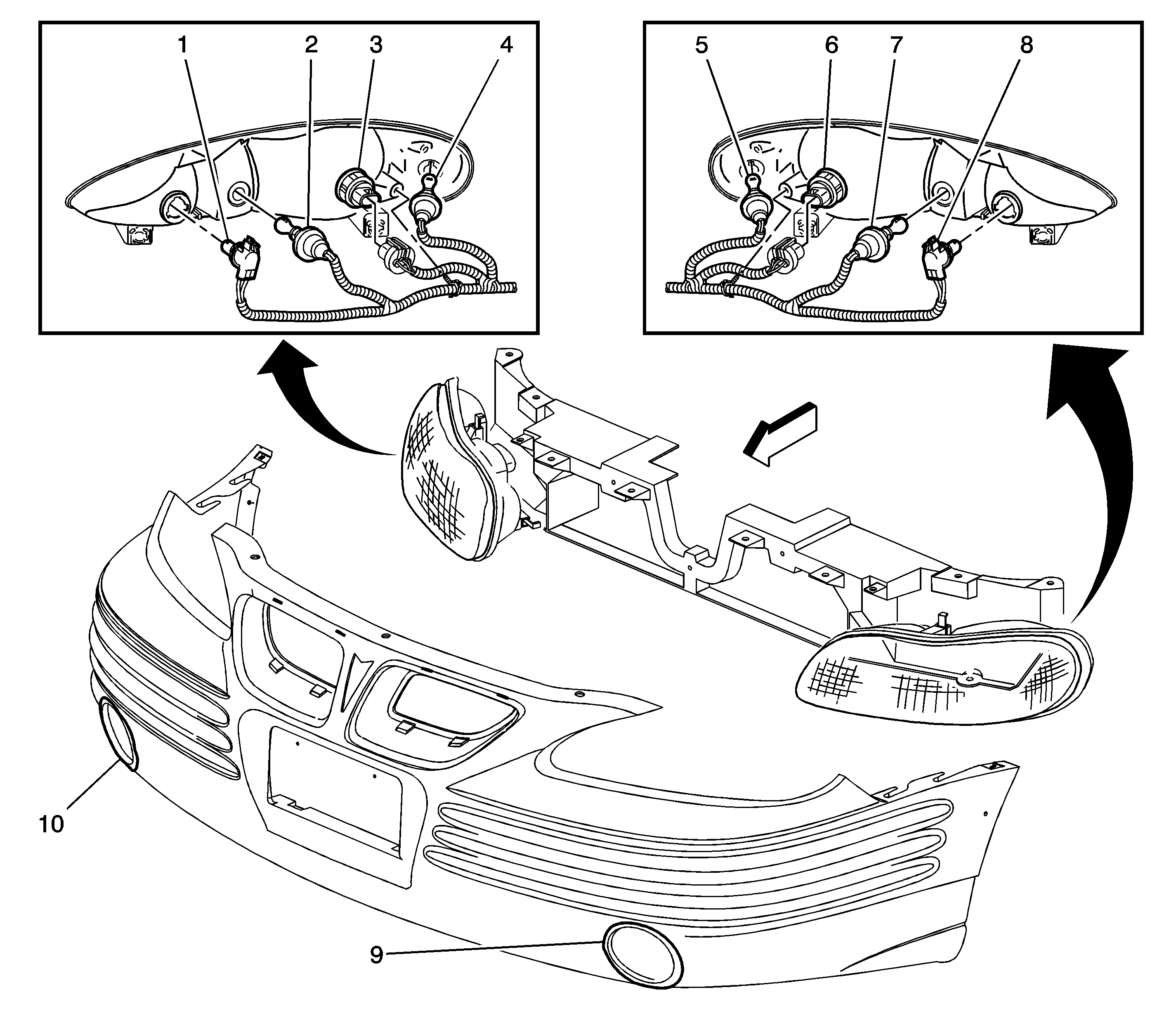 1
2
3
4
5
6
7
8
10
9