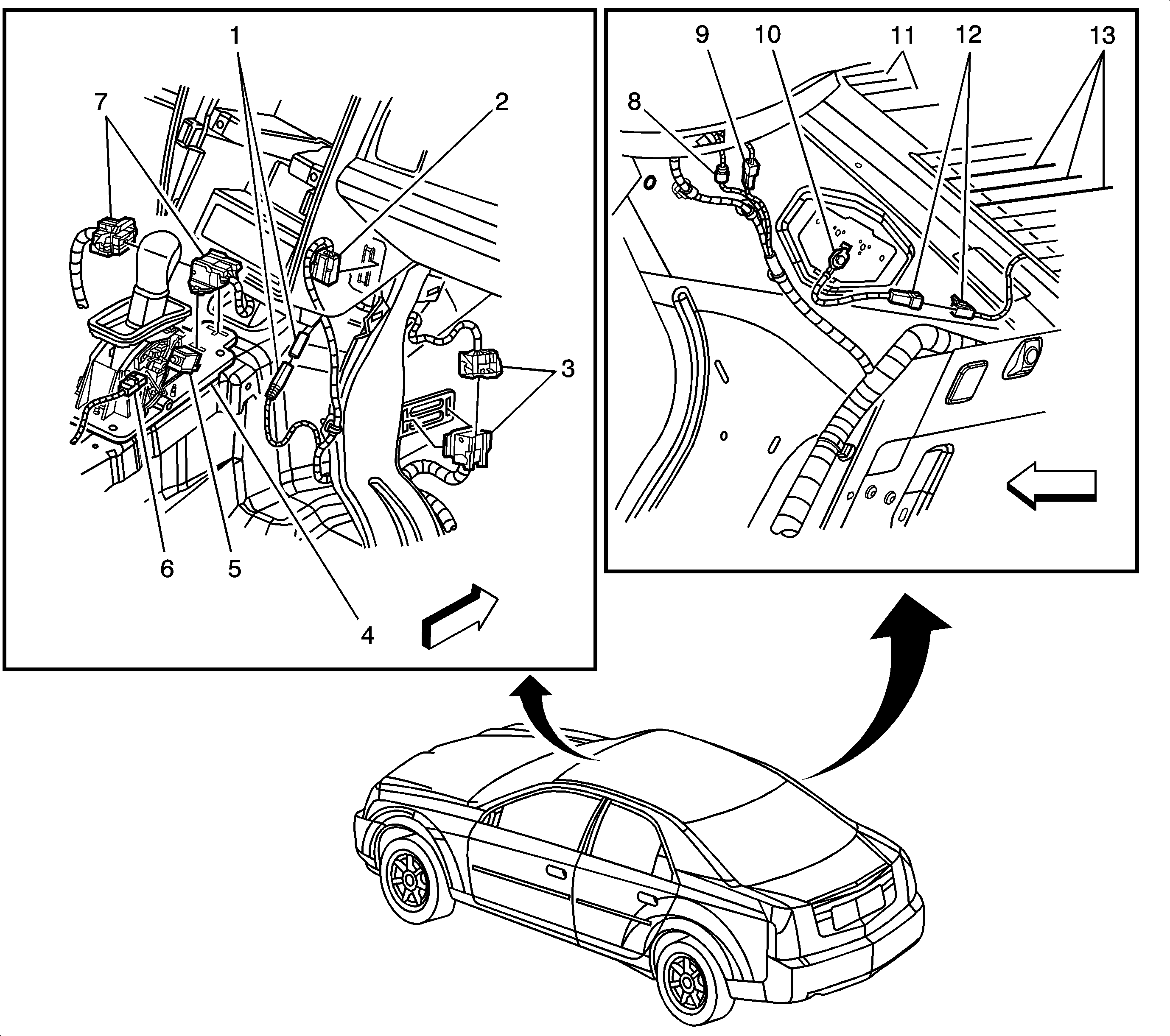 1
2
7
3
6
5
4
9
10
11
12
13
8