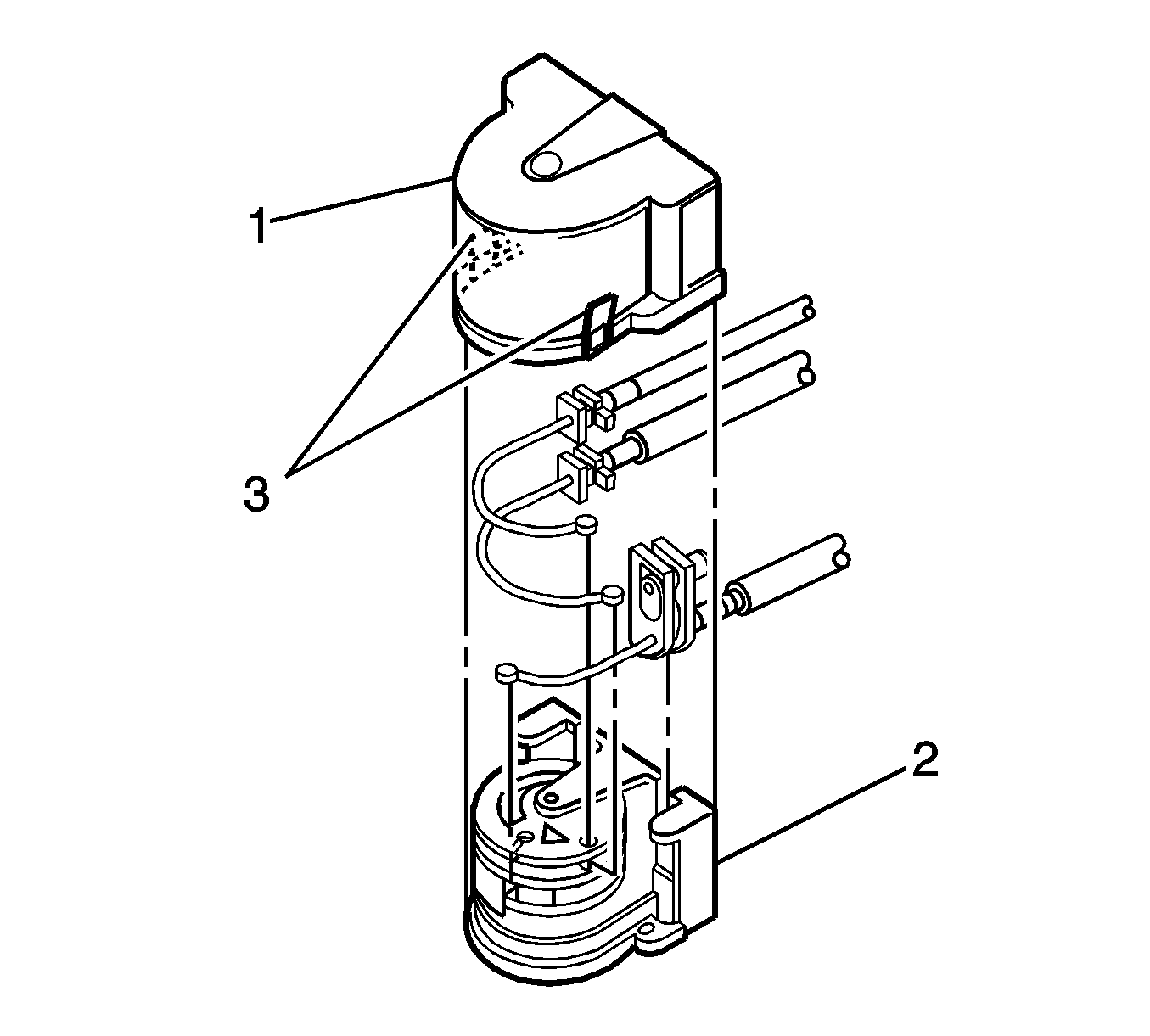 1
3
2