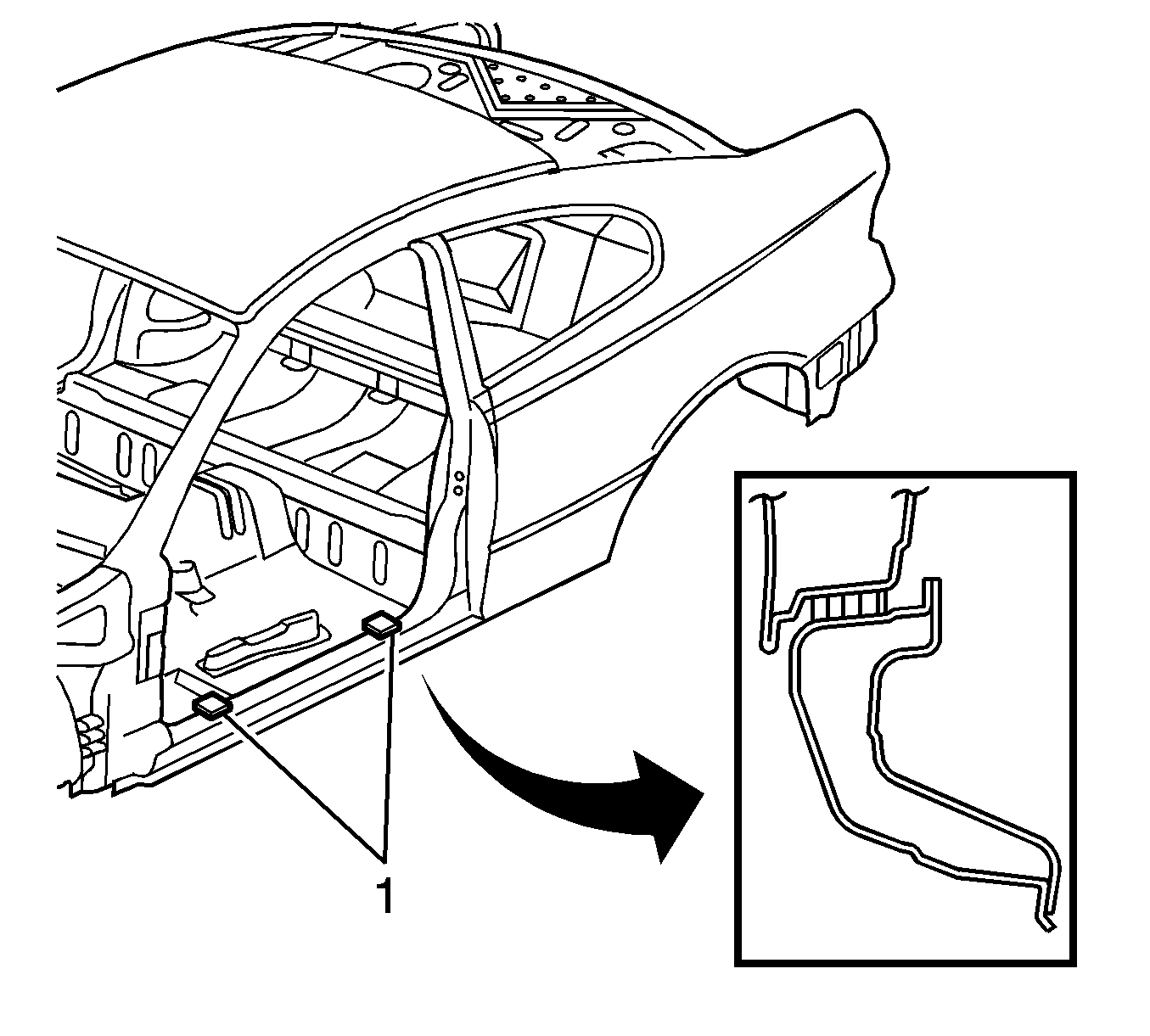 1