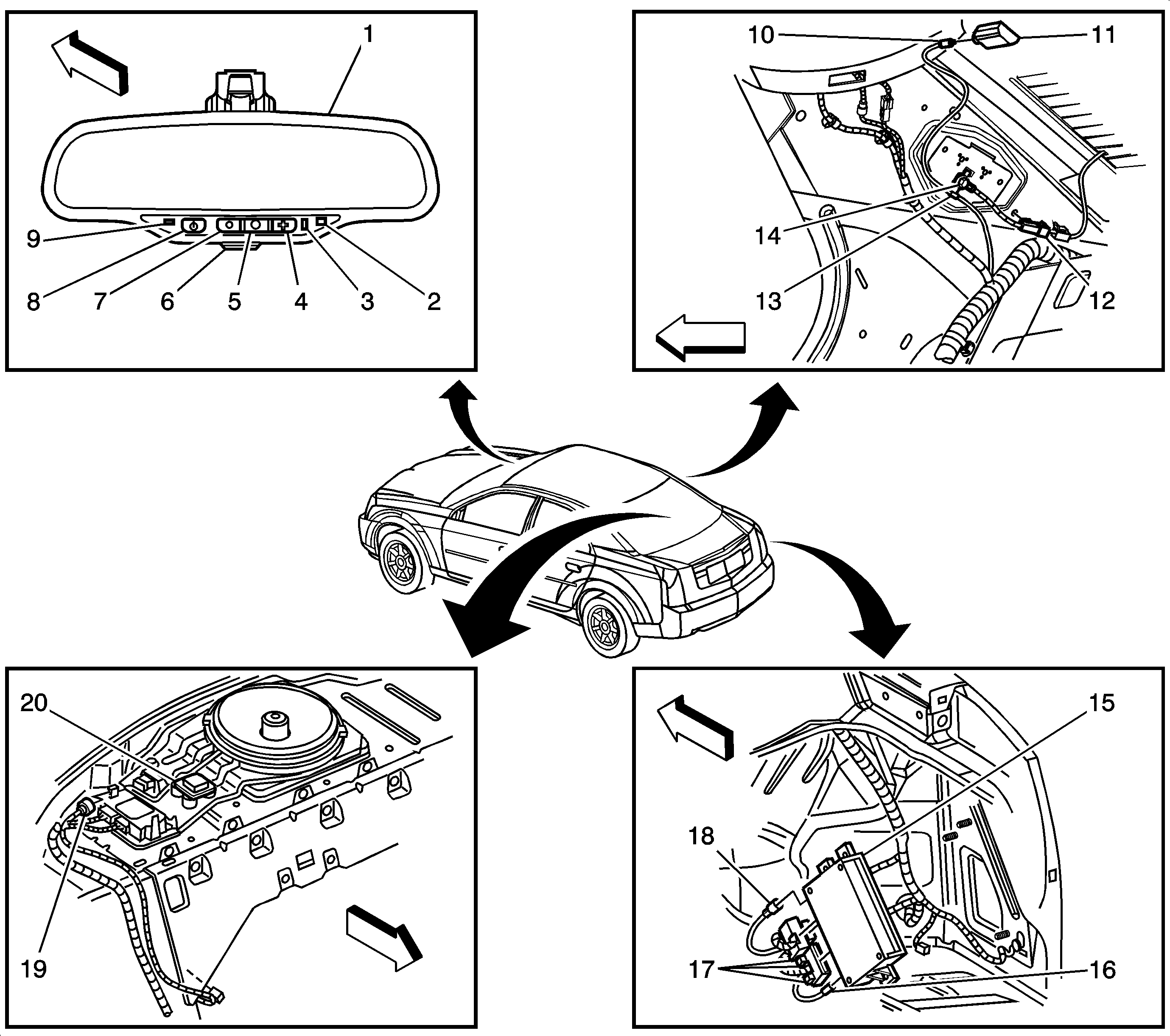 1
9
8
7
6
5
4
3
2
10
11
14
13
12
20
19
15
18
17
16