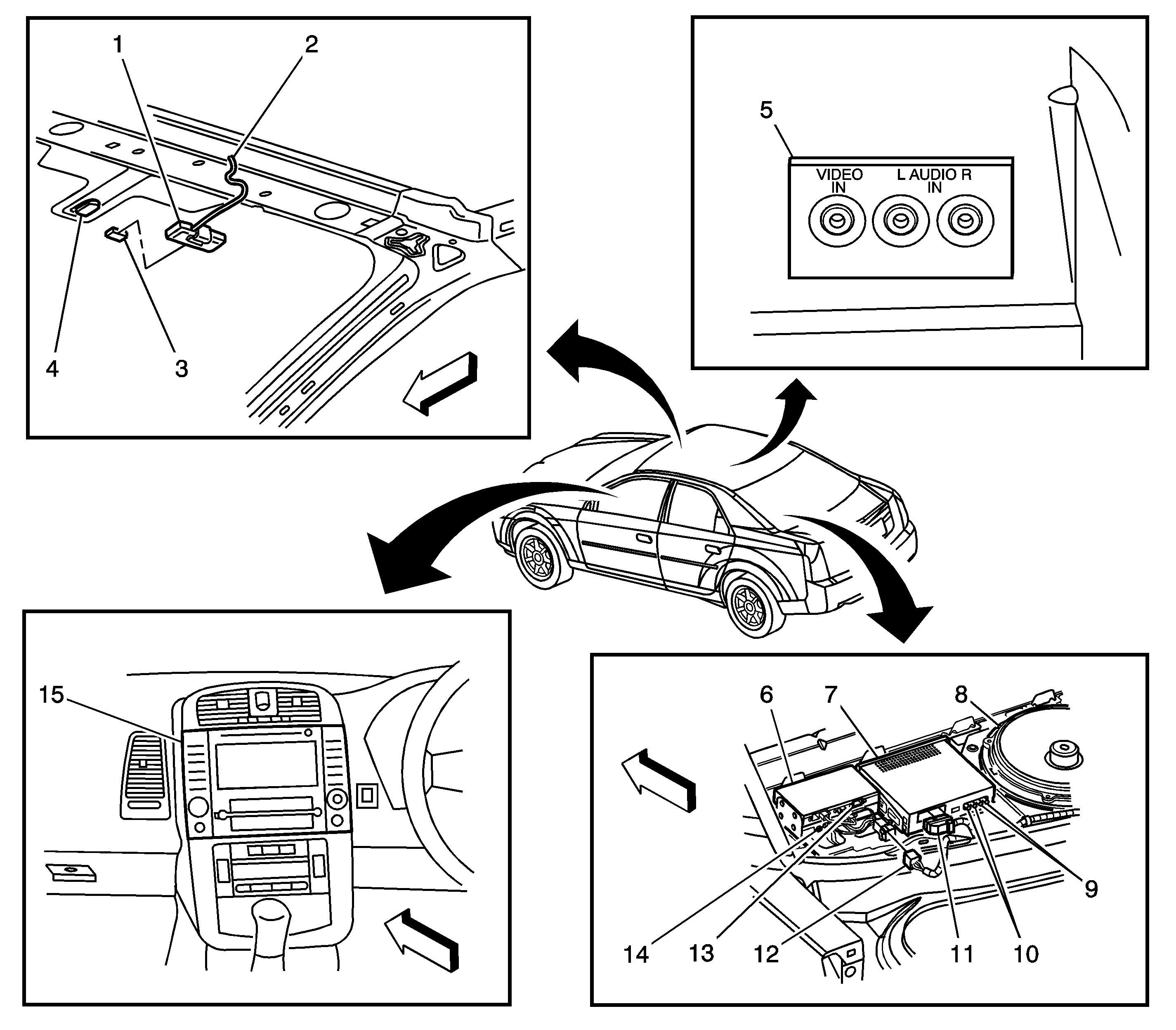 1
2
4
3

5
VIDEO IN
L AUDIO R IN

15

6
7
8
9
14
13
12
11
10