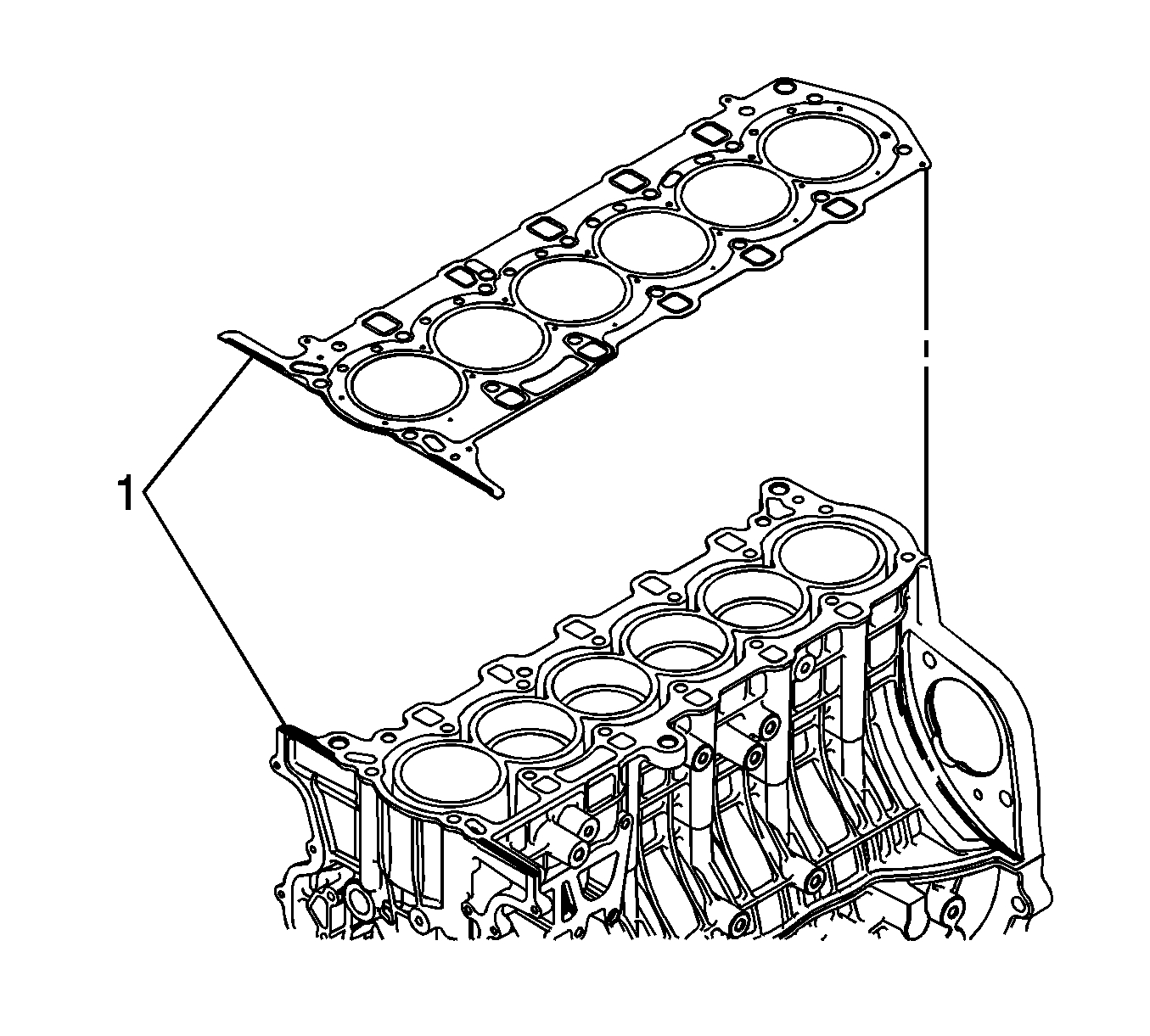 1