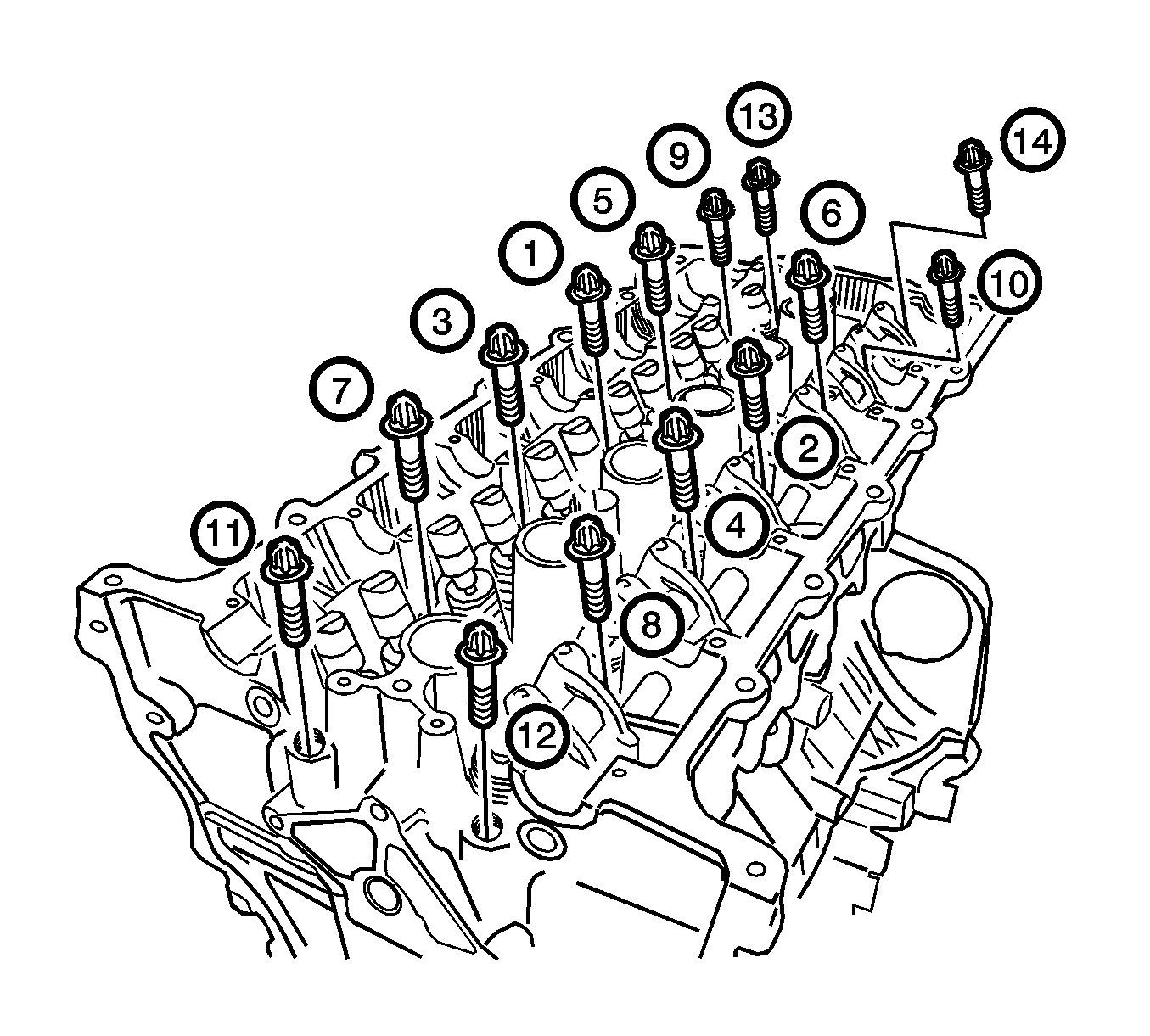 13
14
9
5
6
1
10
3
7
2
4
11
8
12