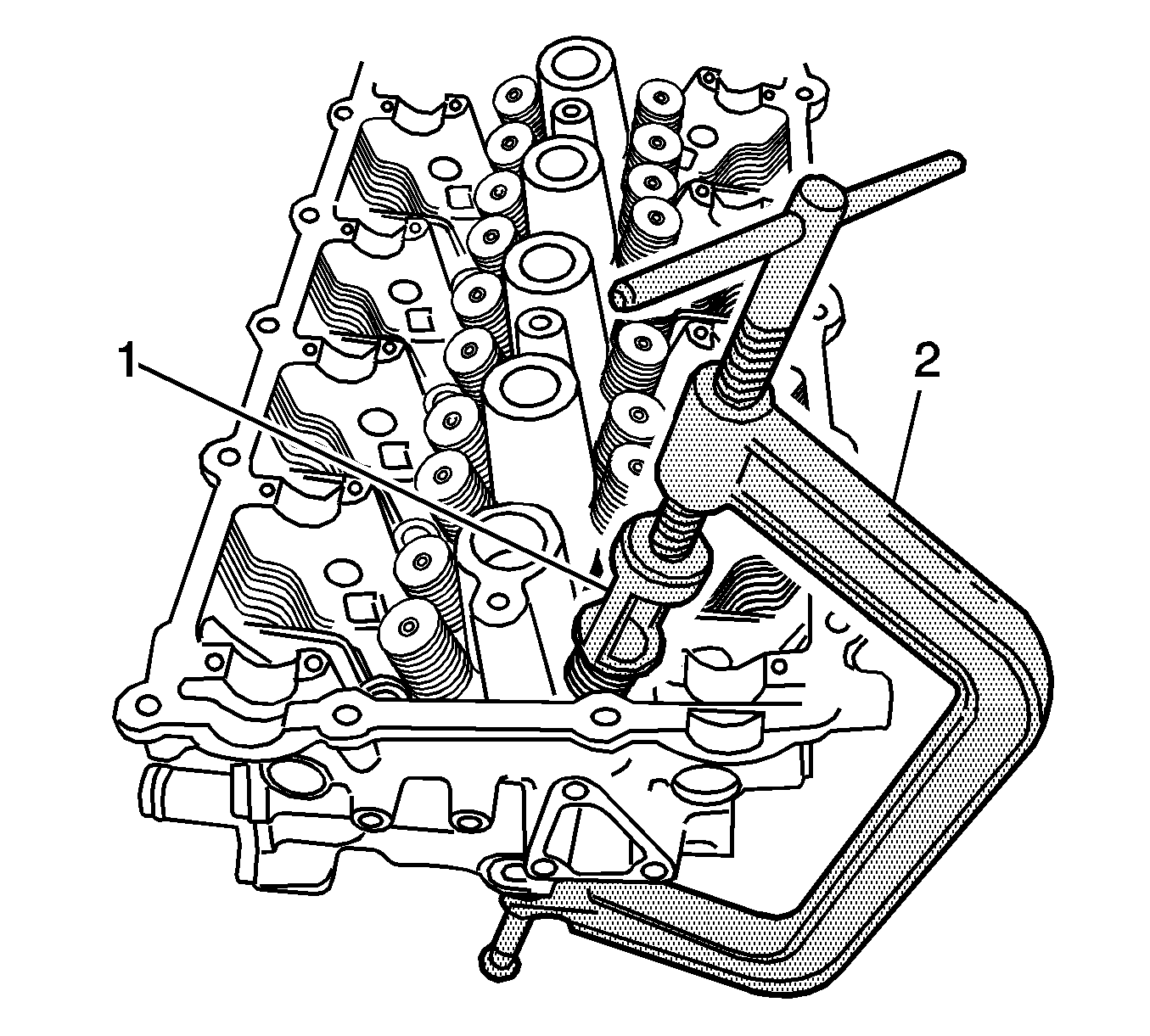 1
2