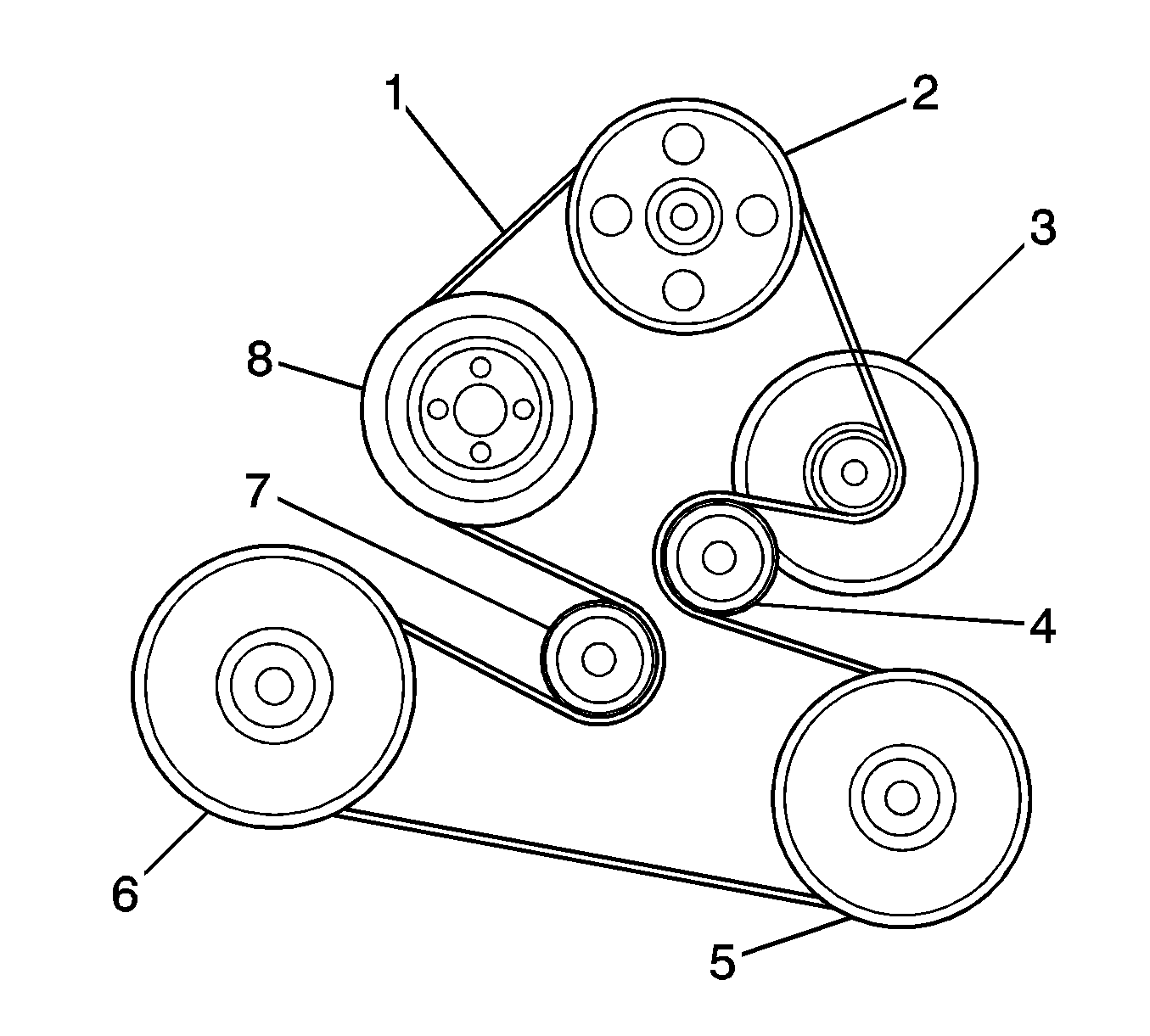 1
2
3
8
7
4
6
5