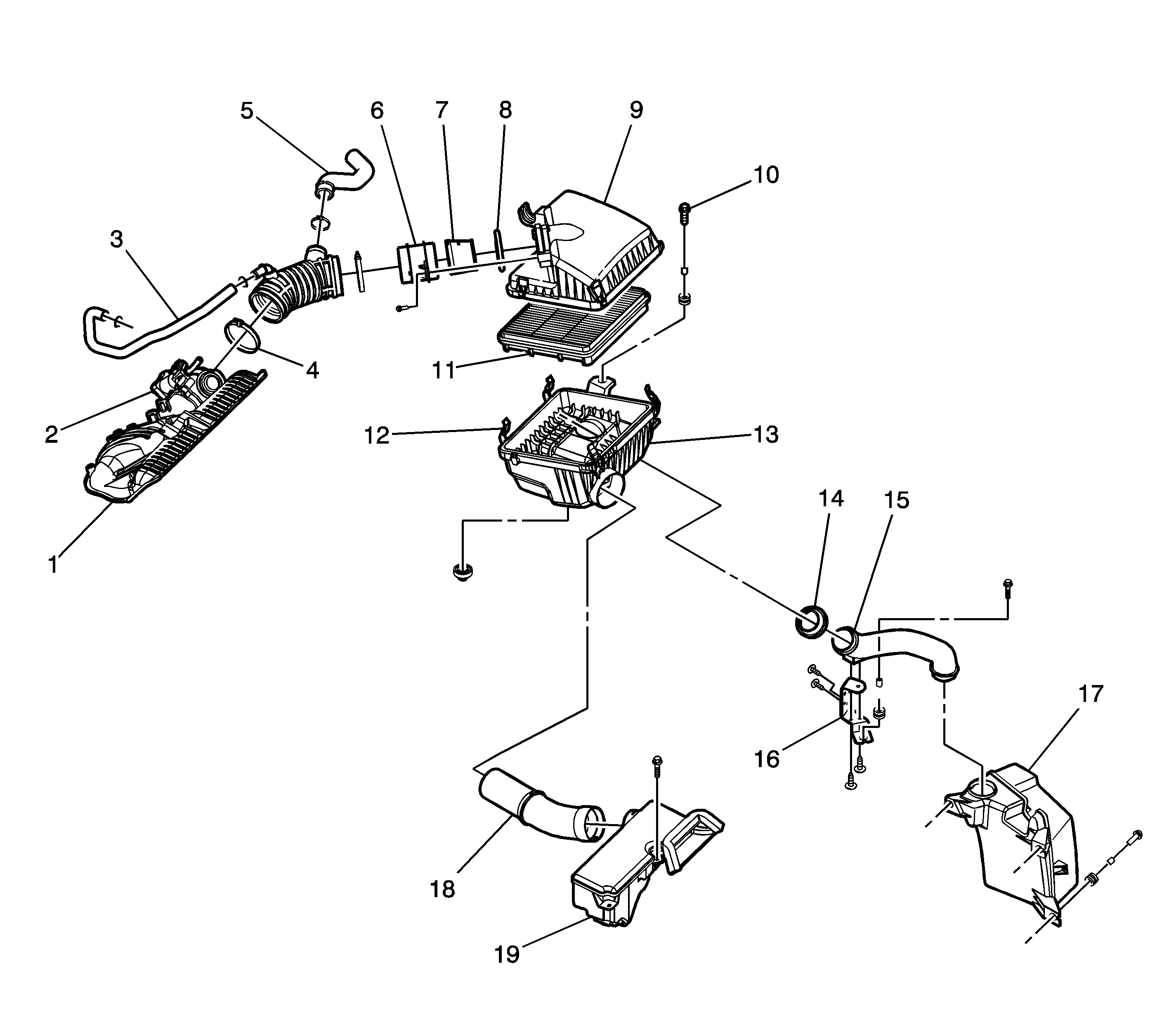 5
6
7
8
9
10
3
4
11
2
12
13
1
14
15
17
16
18
19