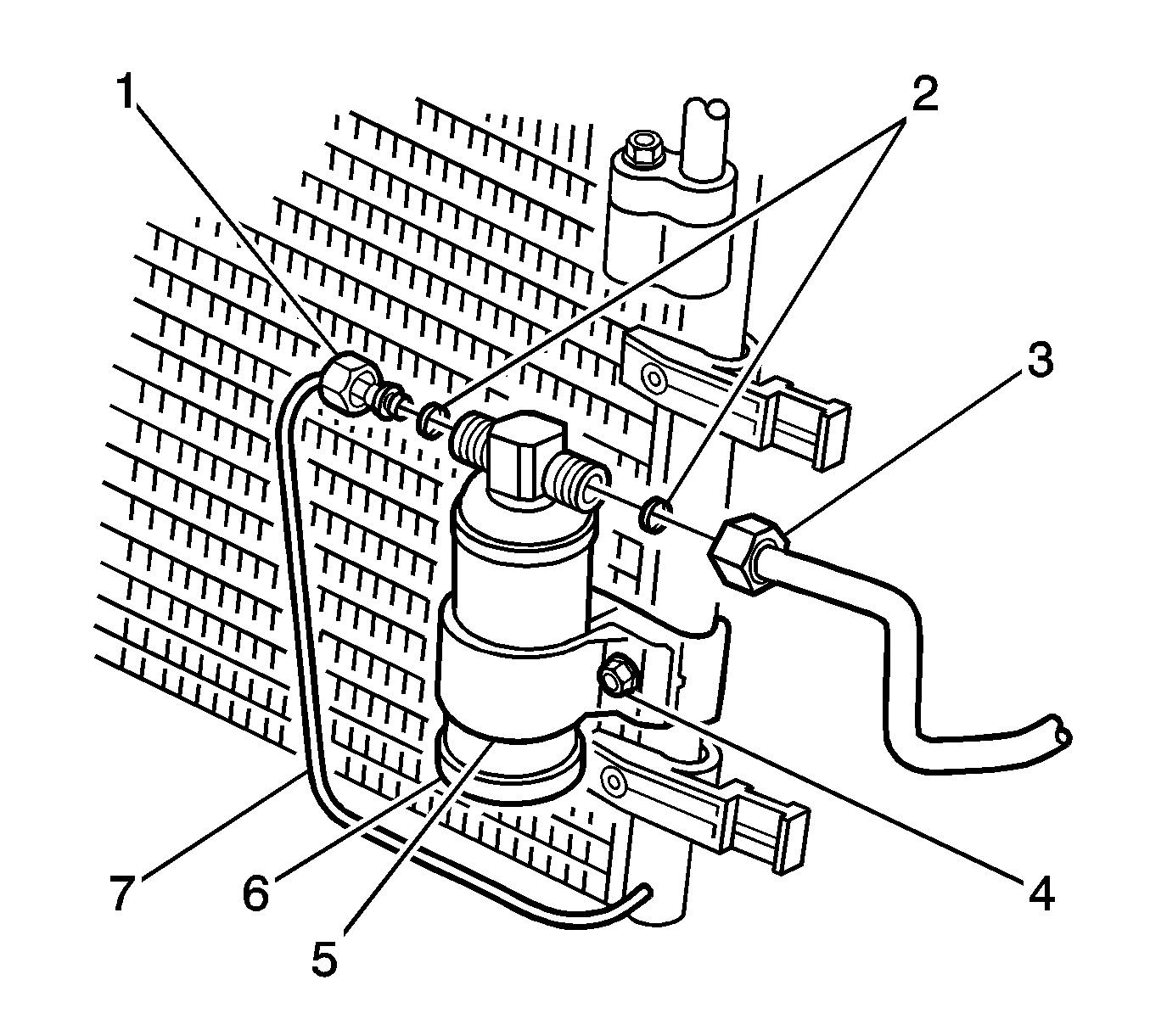 1
2
3
7
6
5
4