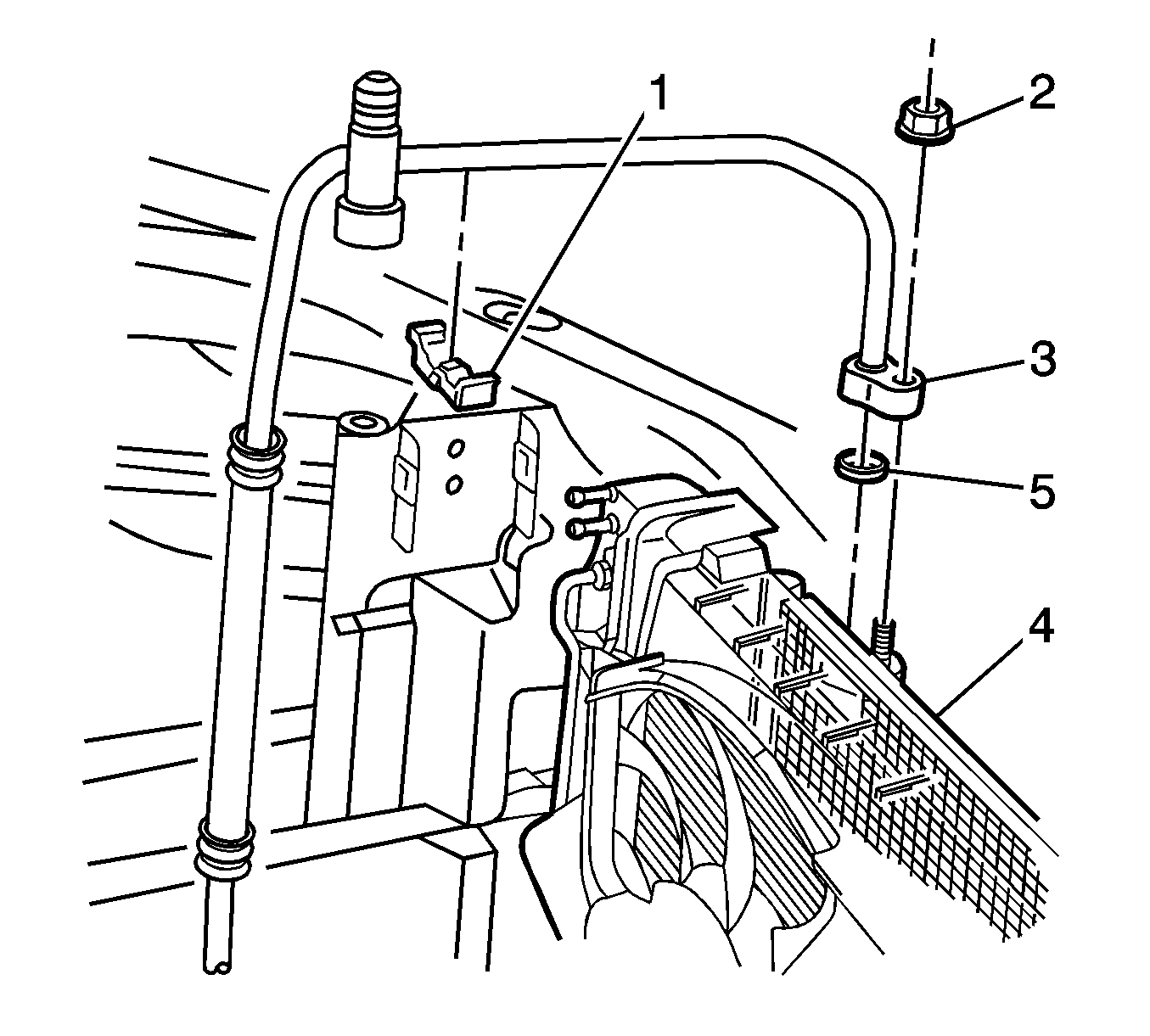 1
2
3
5
4